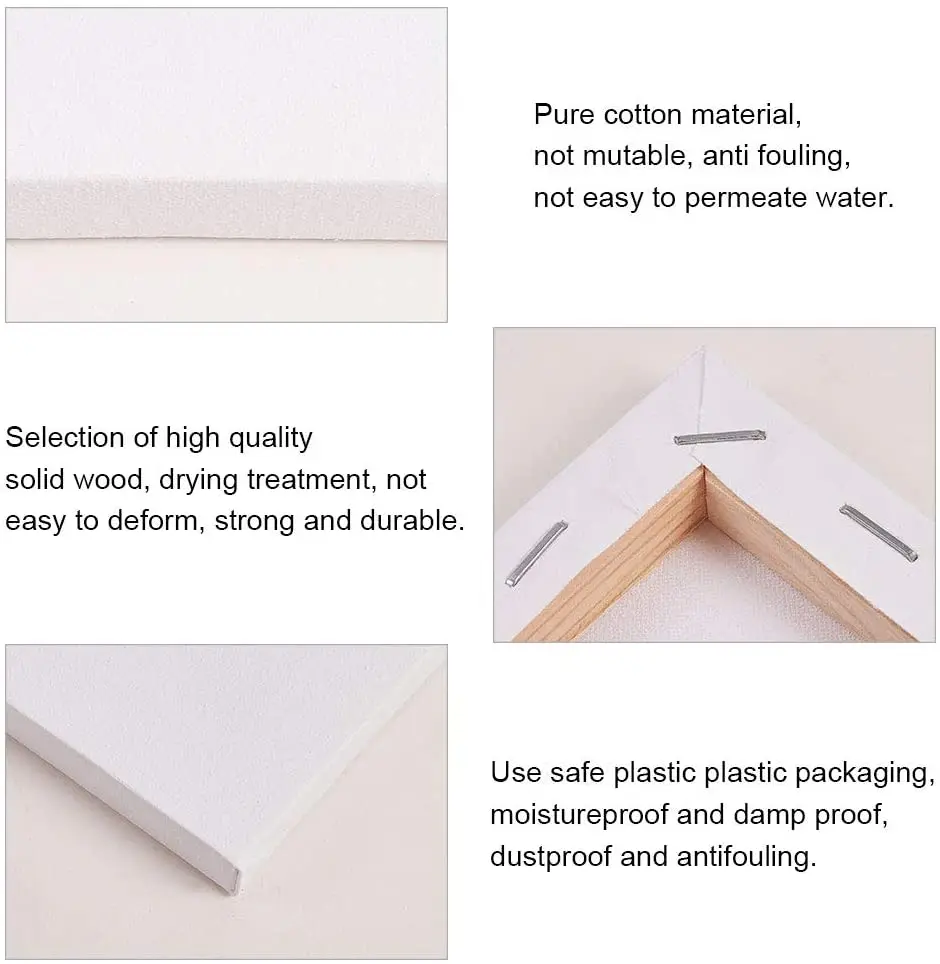 Pure cotton material, not mutable, anti fouling, not easy to permeate water.

Selection of high quality solid wood, drying treatment, not easy to deform, strong and durable.

Use safe plastic plastic packaging, moistureproof and damp proof, dustproof and antifouling.