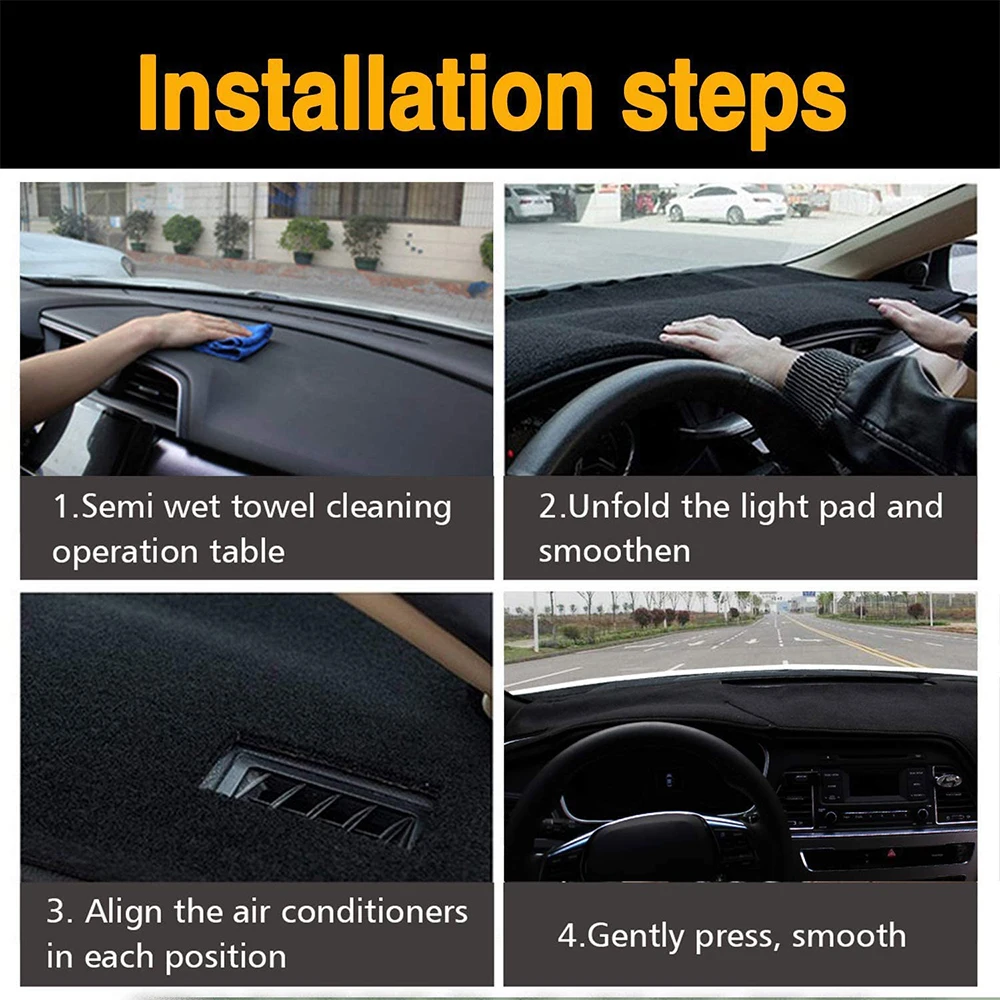 Installation steps

1.Semi wet towel cleaning operation table

2.Unfold the light pad and smoothen

3. Align the air conditioners in each position

4.Gently press, smooth