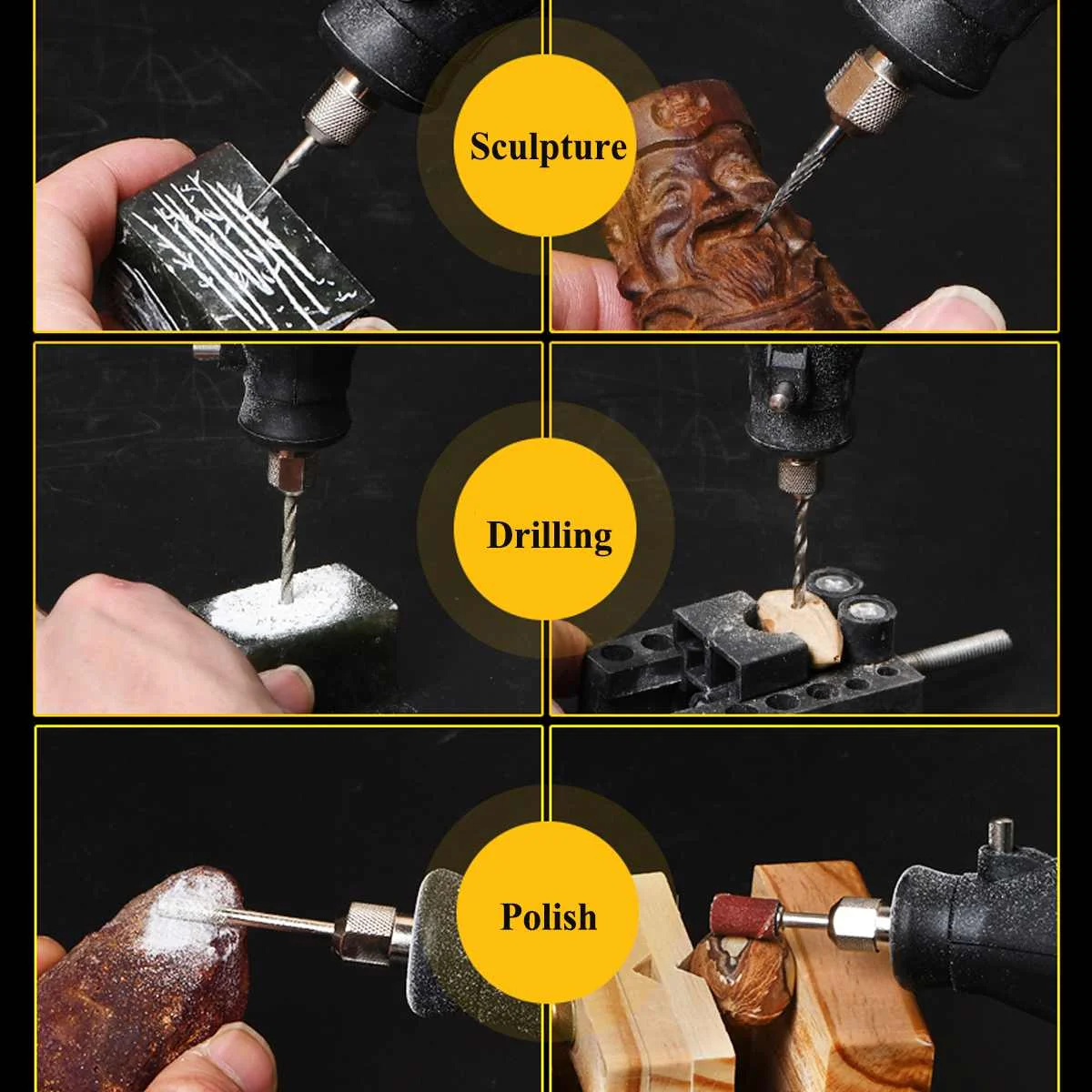 Sculpture

Drilling

Polish