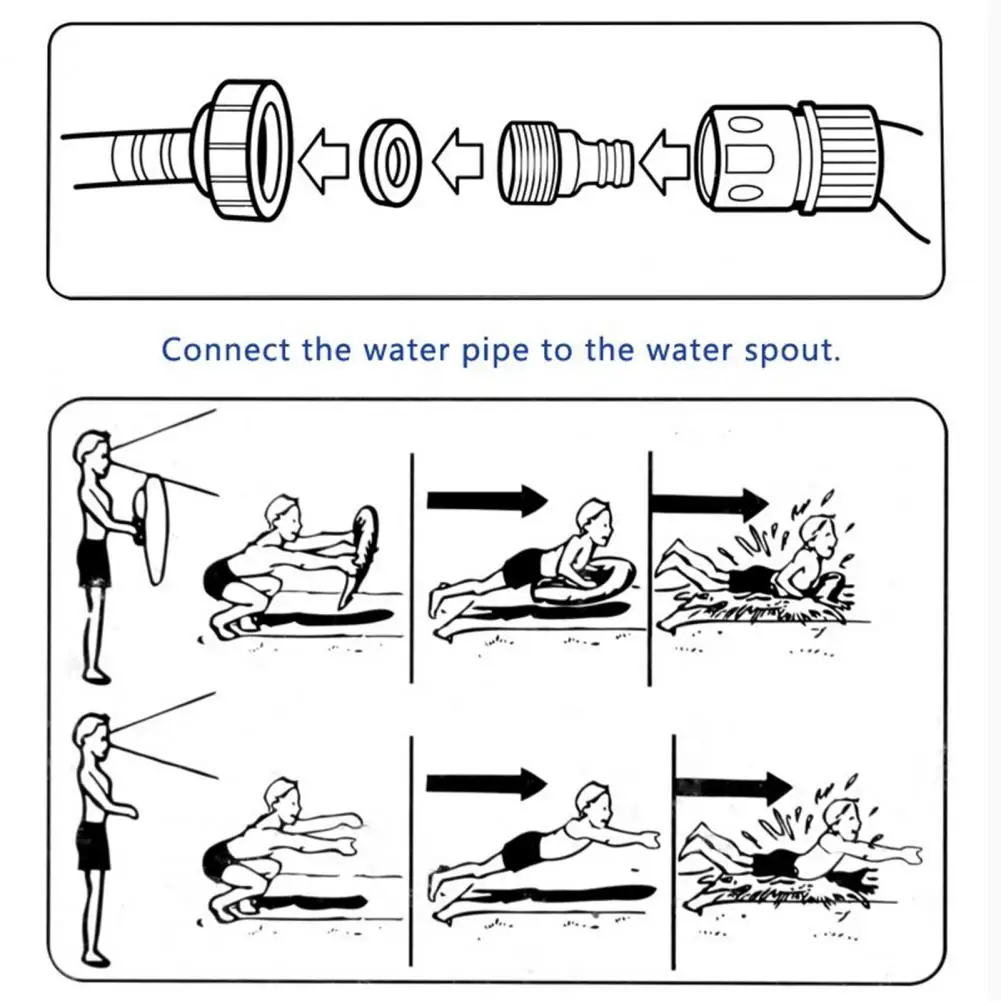 Connect the water pipe to the water spout.