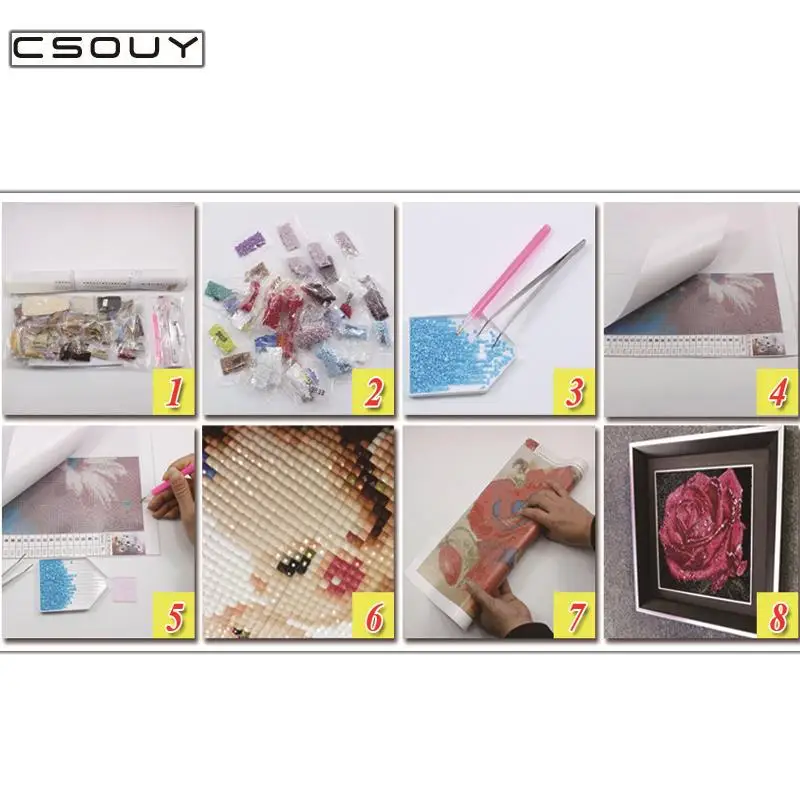 CSOUY

1

2

3

4

5

6

7

8