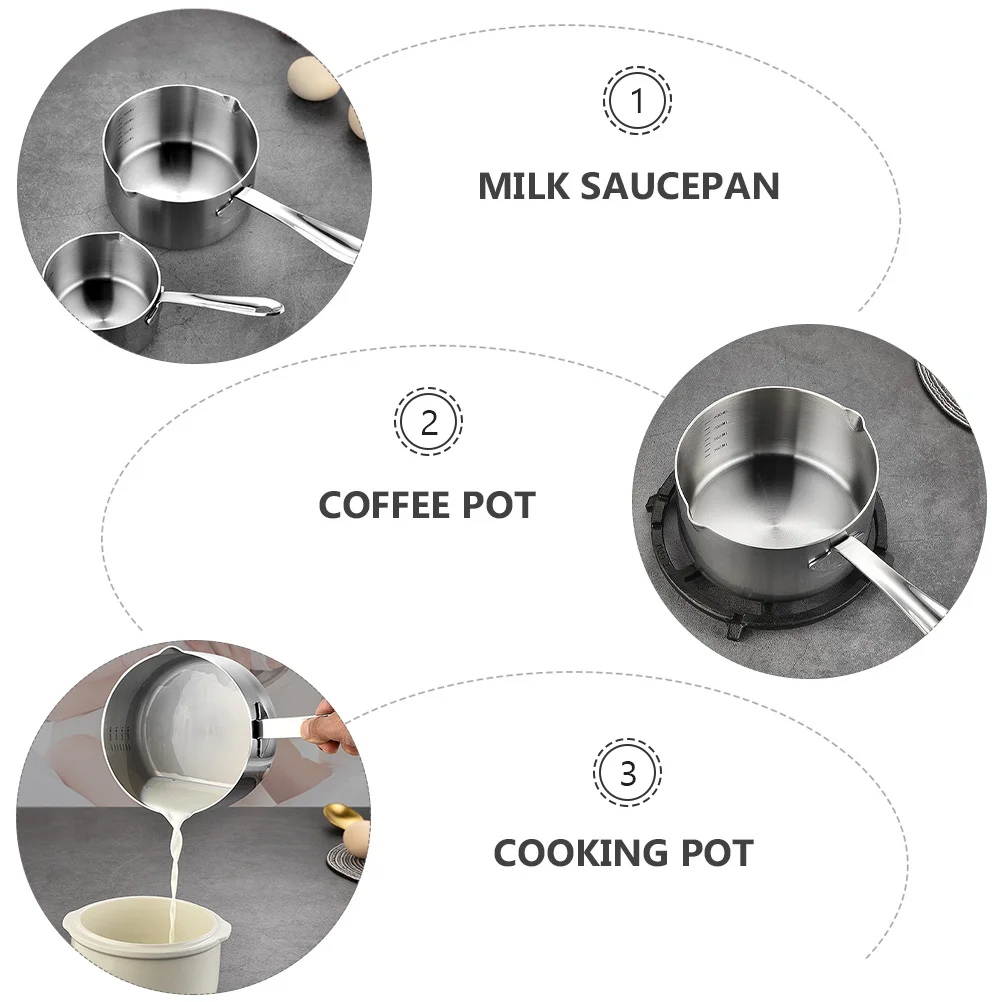 1

MILK SAUCEPAN

2

COFFEE POT

3

COOKING POT