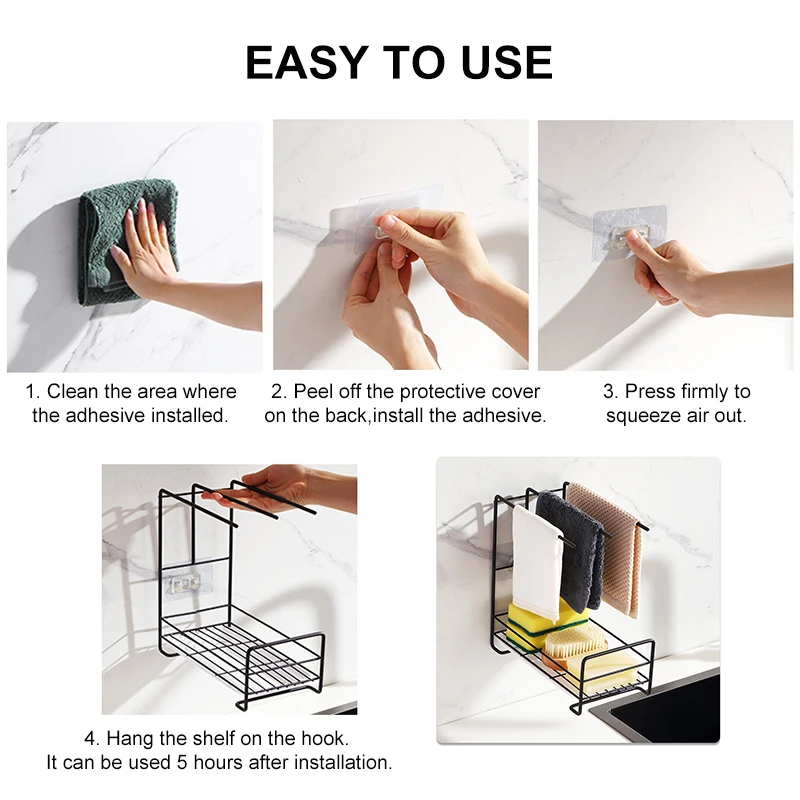 EASY TO USE

1. Clean the area where the adhesive installed.

2. Peel off the protective cover on the back,install the adhesive.

3. Press firmly to squeeze air out.

4. Hang the shelf on the hook. It can be used 5 hours after installation.