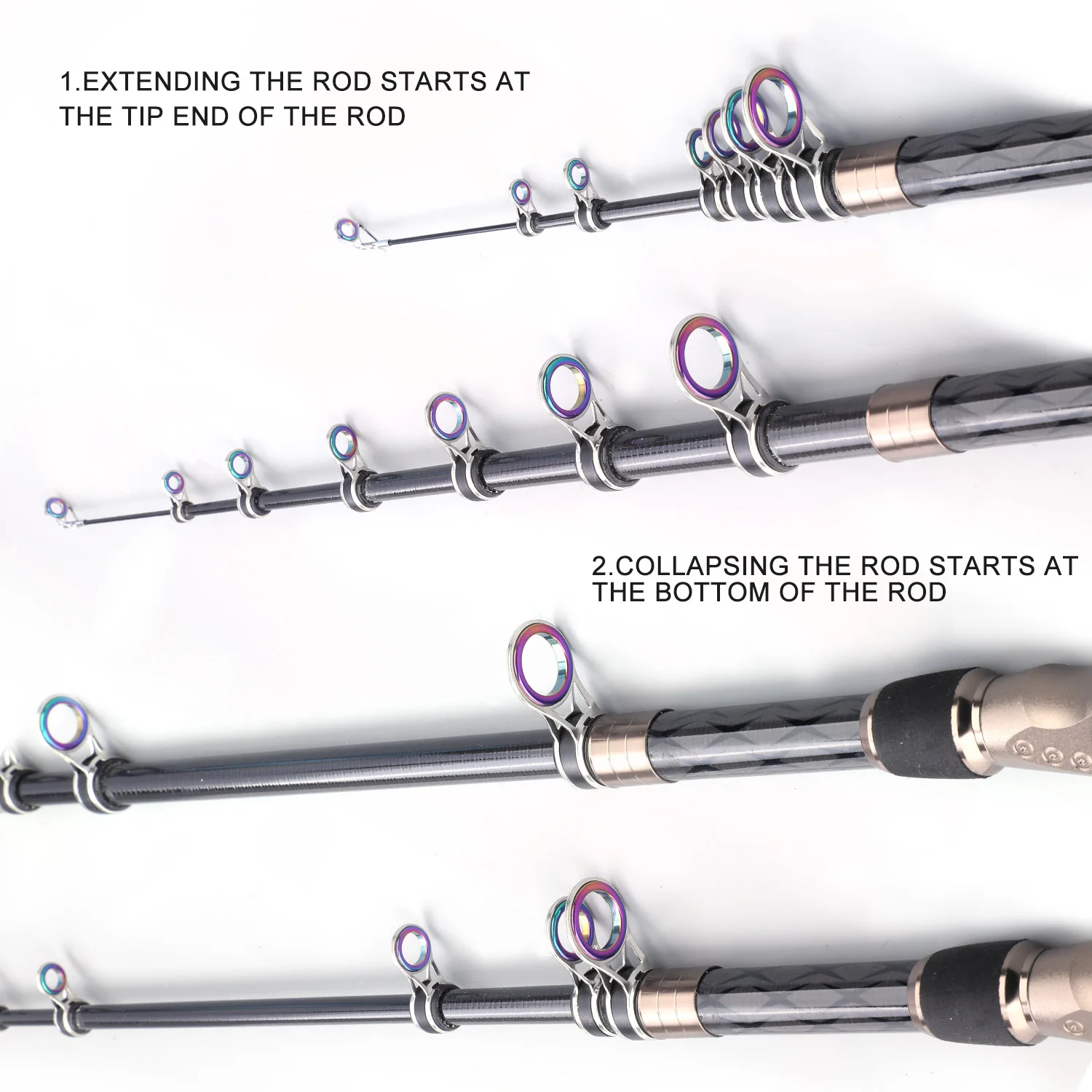 1.EXTENDING THE ROD STARTS AT THE TIP END OF THE ROD

2.COLLAPSING THE ROD STARTS AT THE BOTTOM OF THE ROD