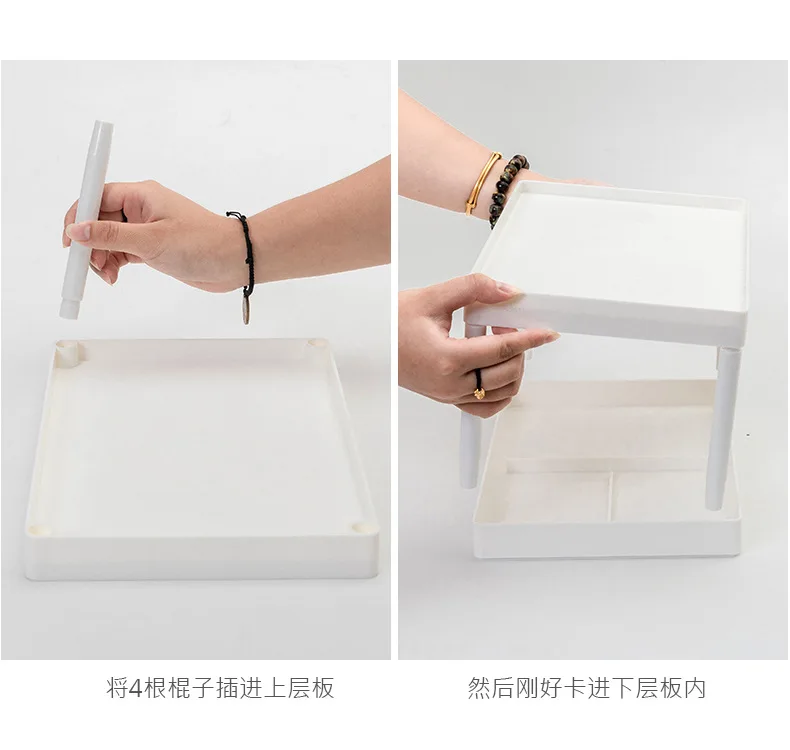 将4根棍子插进上层板

然后刚好卡进下层板内