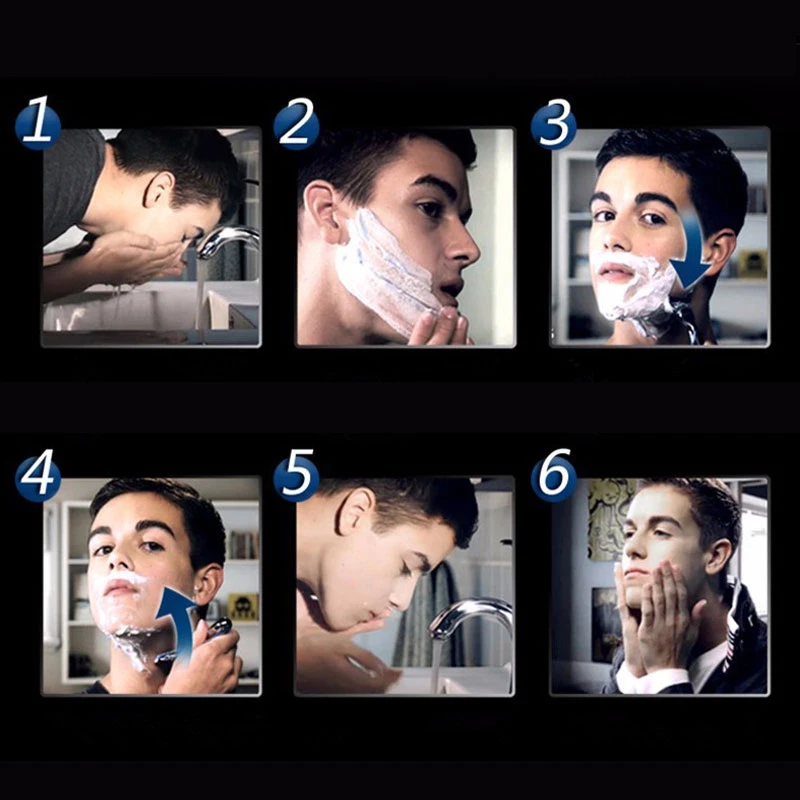 1
2
3
4
5
6