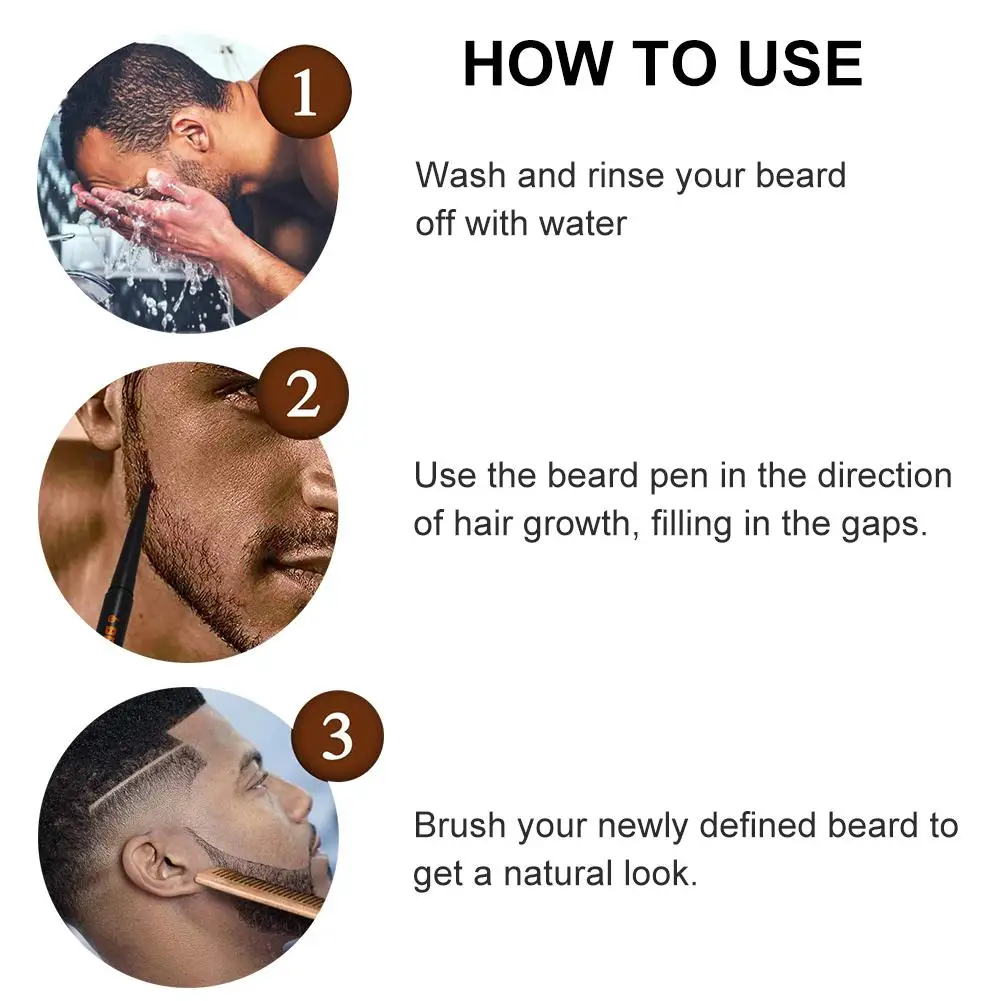 HOW TO USE

1

Wash and rinse your beard off with water

2

Use the beard pen in the direction of hair growth, filling in the gaps.

3

Brush your newly defined beard to get a natural look.