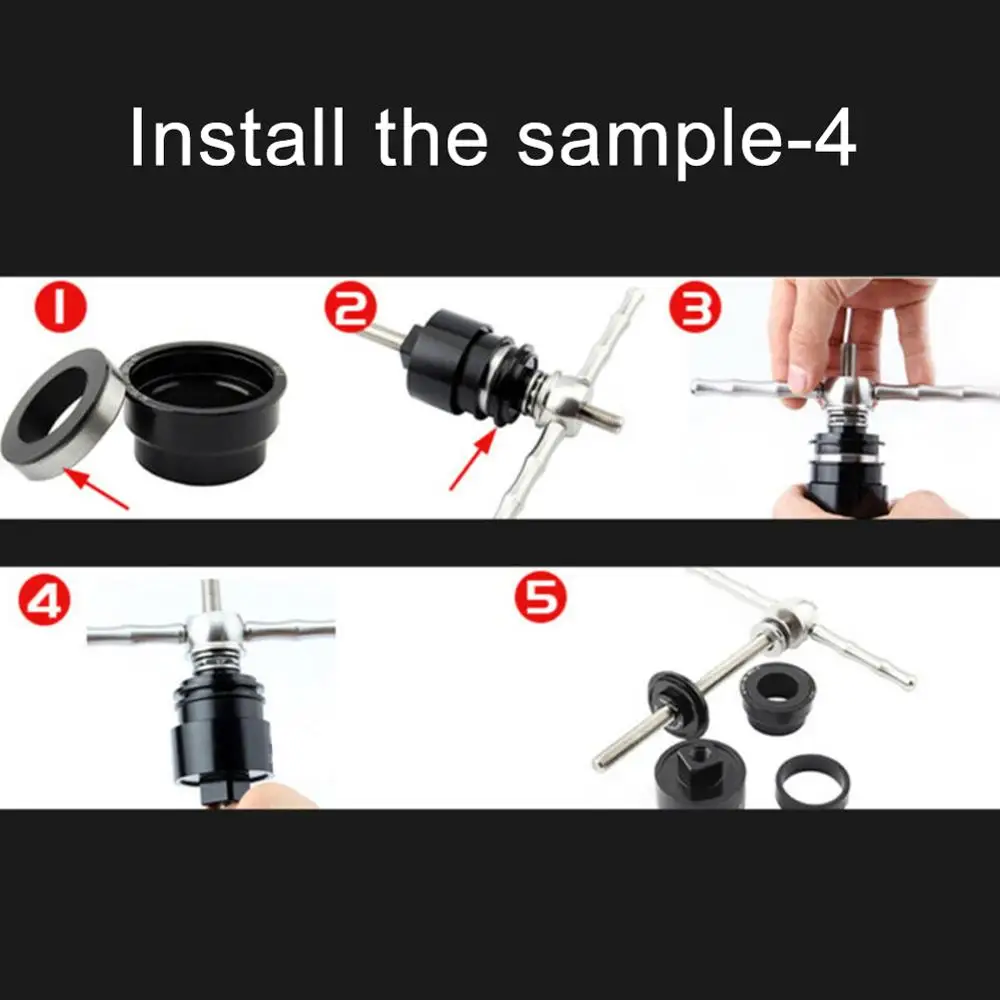 Install the sample-4

1

2

3

4

5