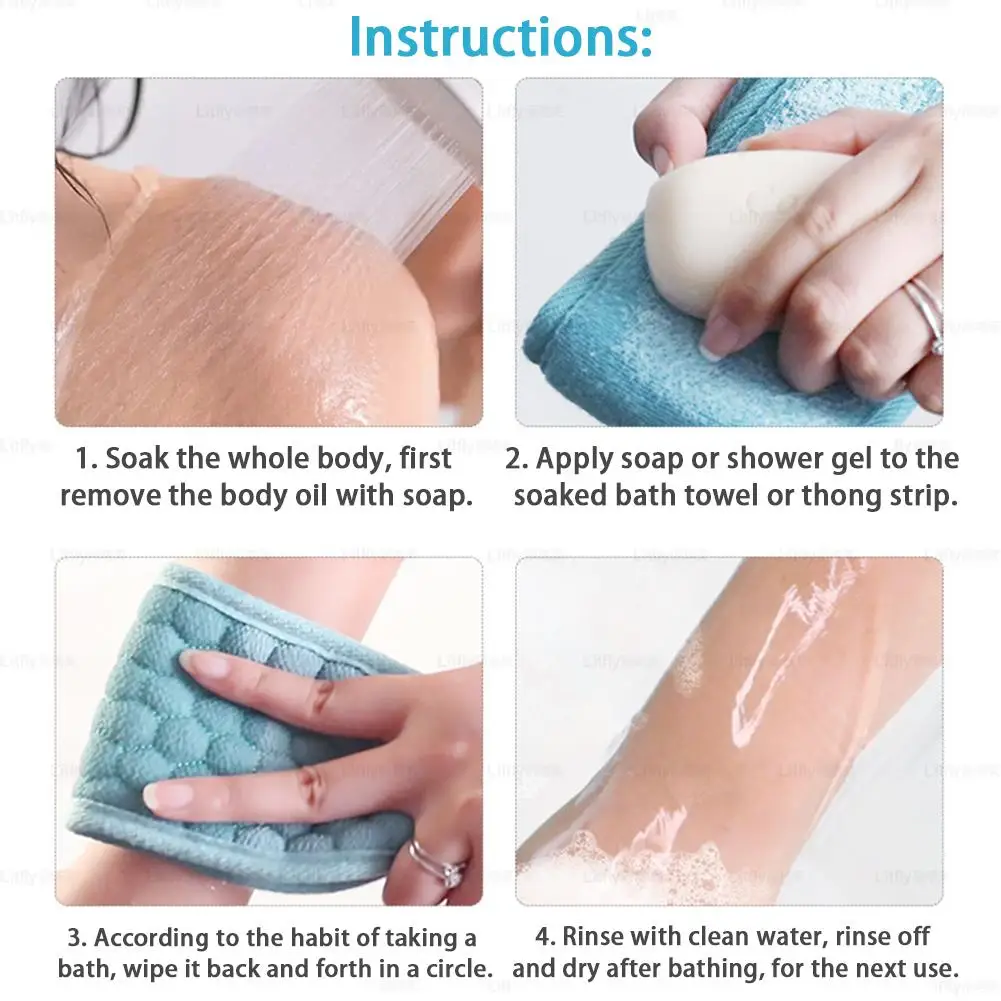 Instructions:

1. Soak the whole body, first remove the body oil with soap.

2. Apply soap or shower gel to the soaked bath towel or thong strip.

3. According to the habit of taking a bath, wipe it back and forth in a circle.

4. Rinse with clean water, rinse off and dry after bathing, for the next use.