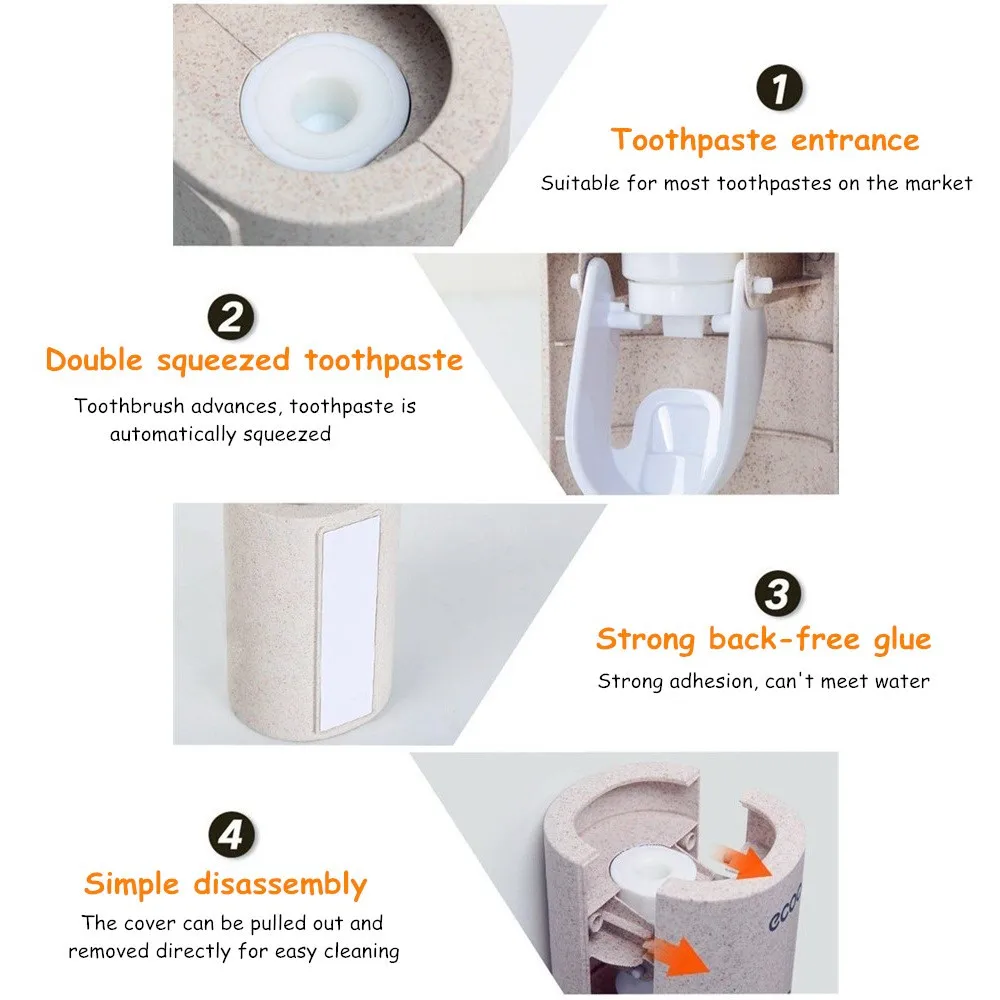 1
Toothpaste entrance
Suitable for most toothpastes on the market

2
Double squeezed toothpaste
Toothbrush advances, toothpaste is automatically squeezed

3
Strong back-free glue
Strong adhesion, can't meet water

4
Simple disassembly
The cover can be pulled out and removed directly for easy cleaning

ecoc