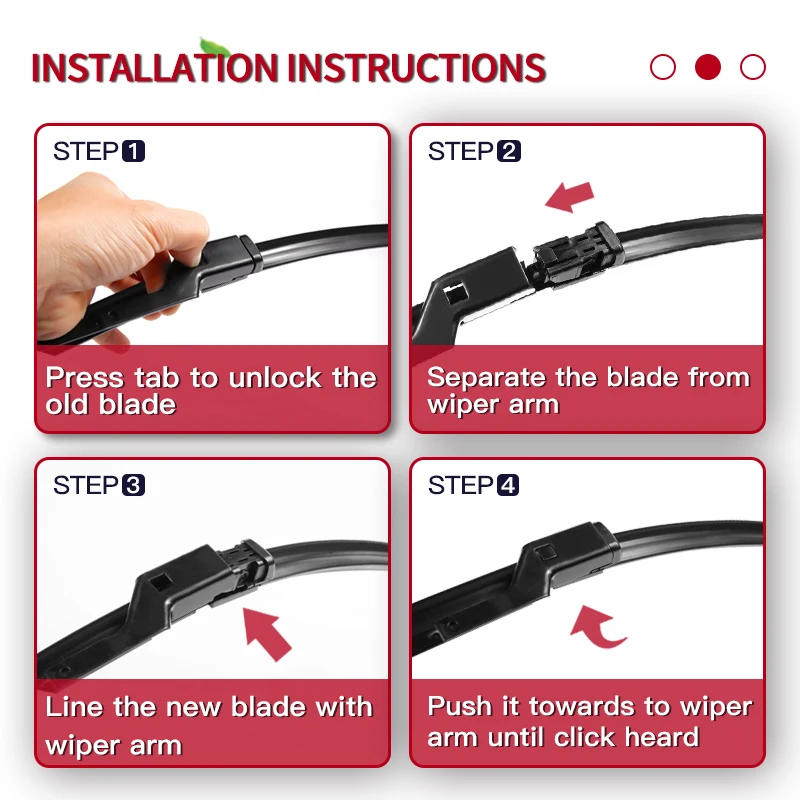 INSTALLATION INSTRUCTIONS

STEP 1

Press tab to unlock the old blade

STEP 2

Separate the blade from wiper arm

STEP 3

Line the new blade with wiper arm

STEP 4

Push it towards to wiper arm until click heard