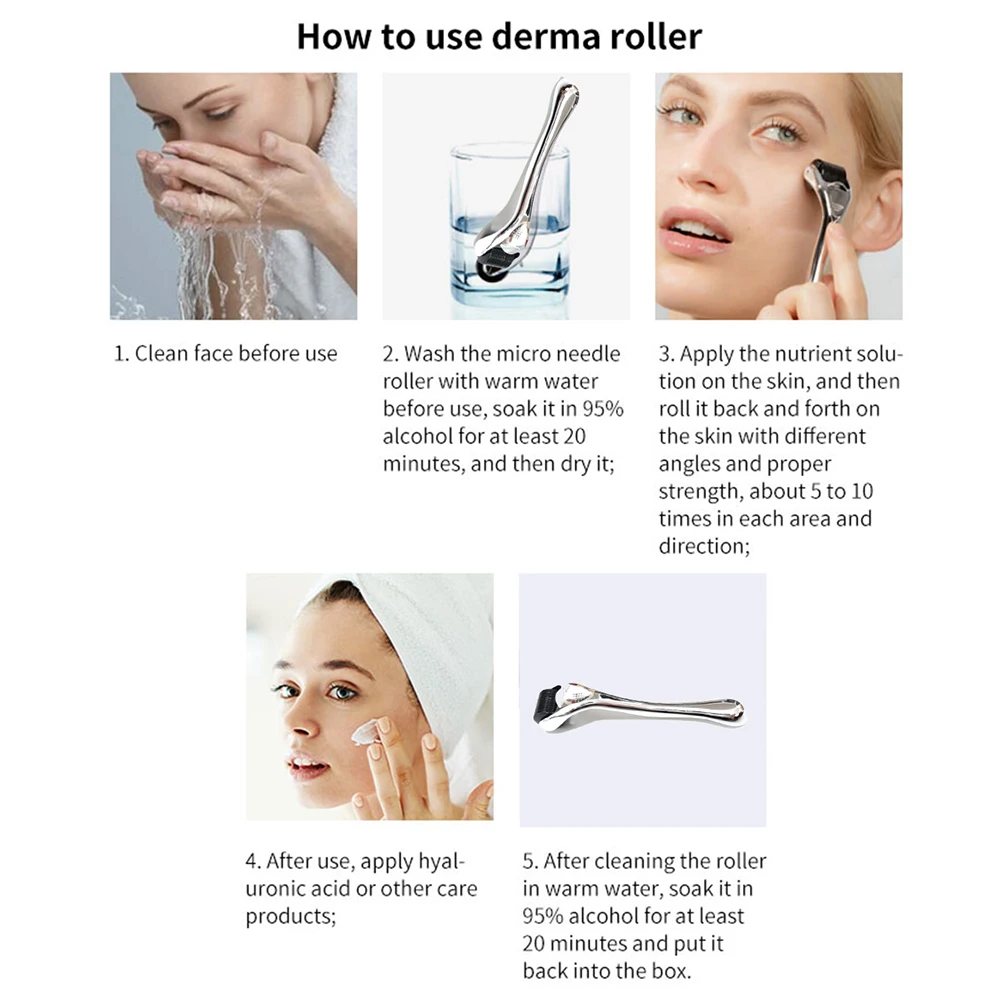 How to use derma roller

1. Clean face before use

2. Wash the micro needle roller with warm water before use, soak it in 95% alcohol for at least 20 minutes, and then dry it;

3. Apply the nutrient solution on the skin, and then roll it back and forth on the skin with different angles and proper strength, about 5 to 10 times in each area and direction;

4. After use, apply hyaluronic acid or other care products;

5. After cleaning the roller in warm water, soak it in 95% alcohol for at least 20 minutes and put it back into the box.