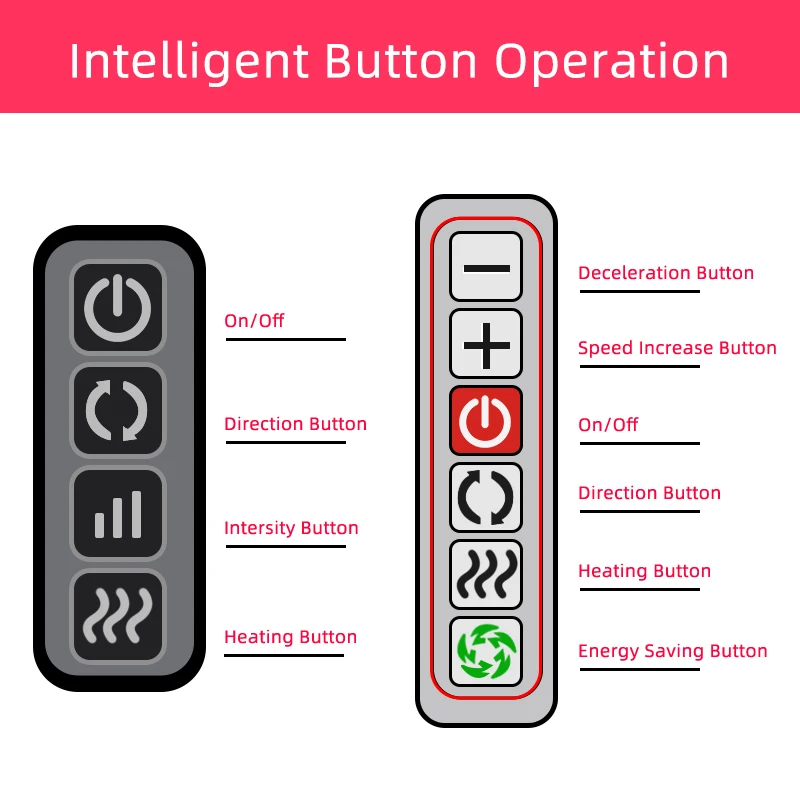 Intelligent Button Operation

On/Off

Direction Button

Intersity Button

Heating Button

Deceleration Button

Speed Increase Button

On/Off

Direction Button

Heating Button

Energy Saving Button