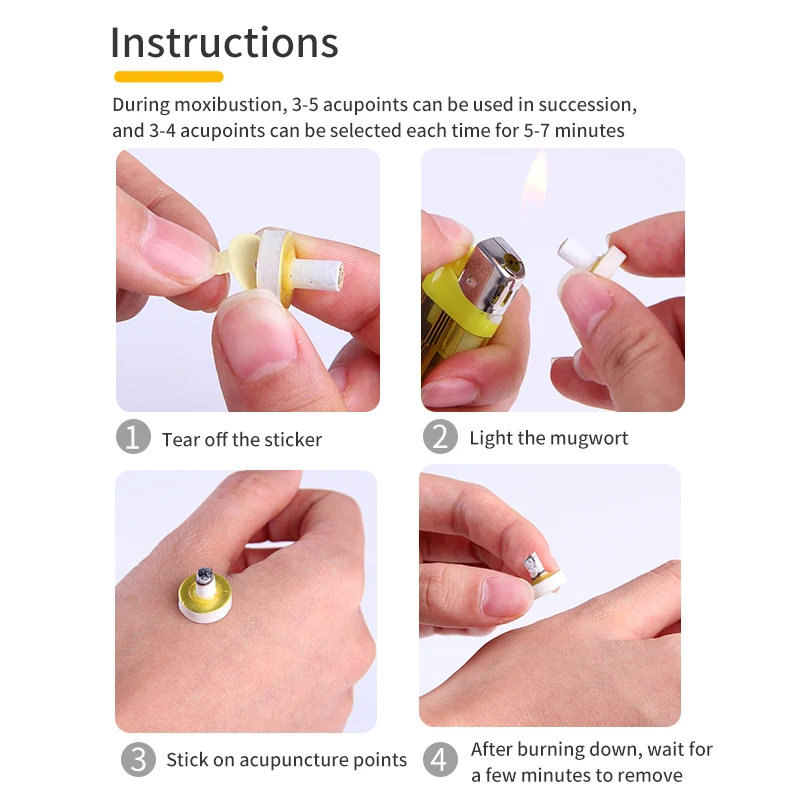 Instructions

During moxibustion, 3-5 acupoints can be used in succession, and 3-4 acupoints can be selected each time for 5-7 minutes

1 Tear off the sticker

2 Light the mugwort

3 Stick on acupuncture points

4 After burning down, wait for a few minutes to remove