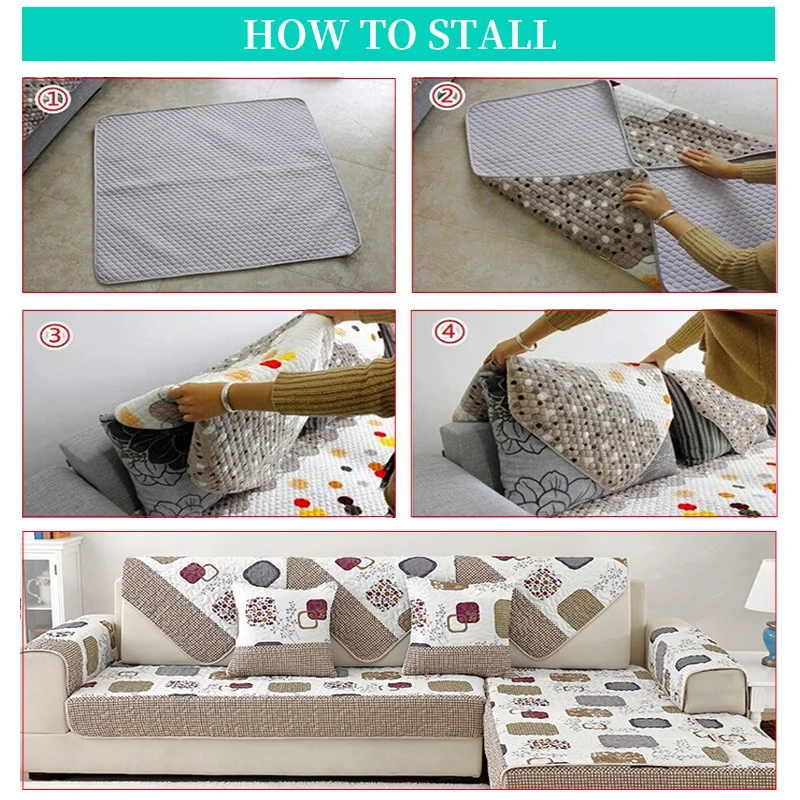 HOW TO STALL

①

②

③

④