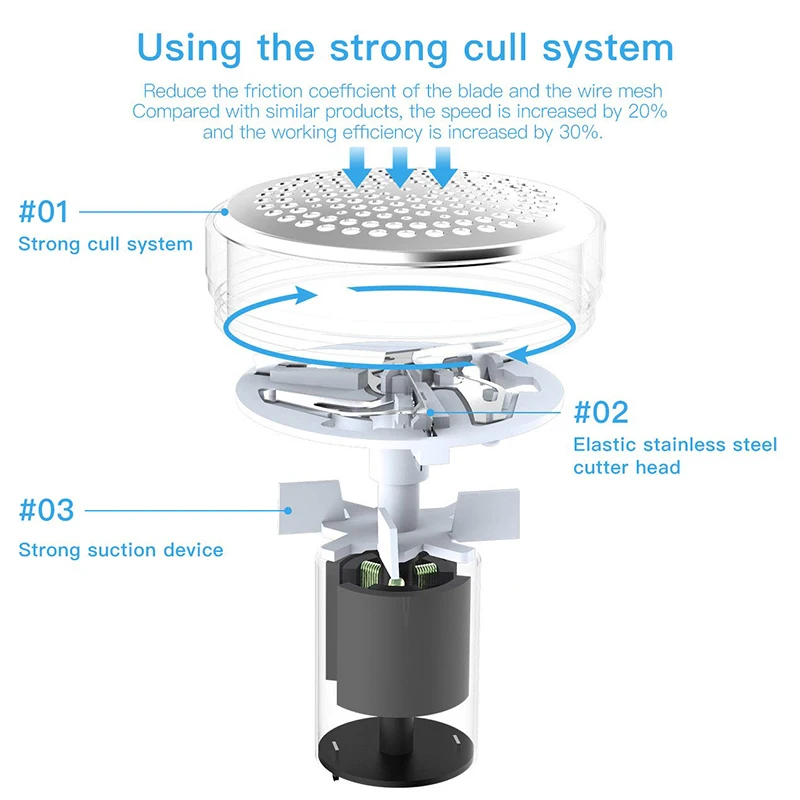 Using the strong cull system

Reduce the friction coefficient of the blade and the wire mesh
Compared with similar products, the speed is increased by 20% and the working efficiency is increased by 30%.

#01
Strong cull system

#02
Elastic stainless steel cutter head

#03
Strong suction device