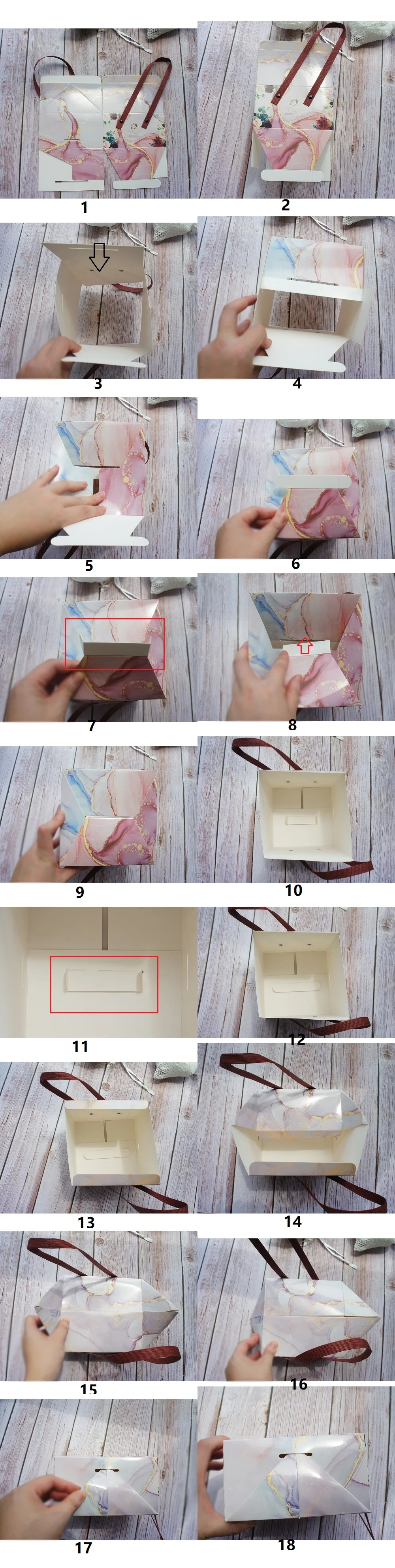 1
2
3
4
5
6
7
8
9
10
11
12
13
14
15
16
17
18