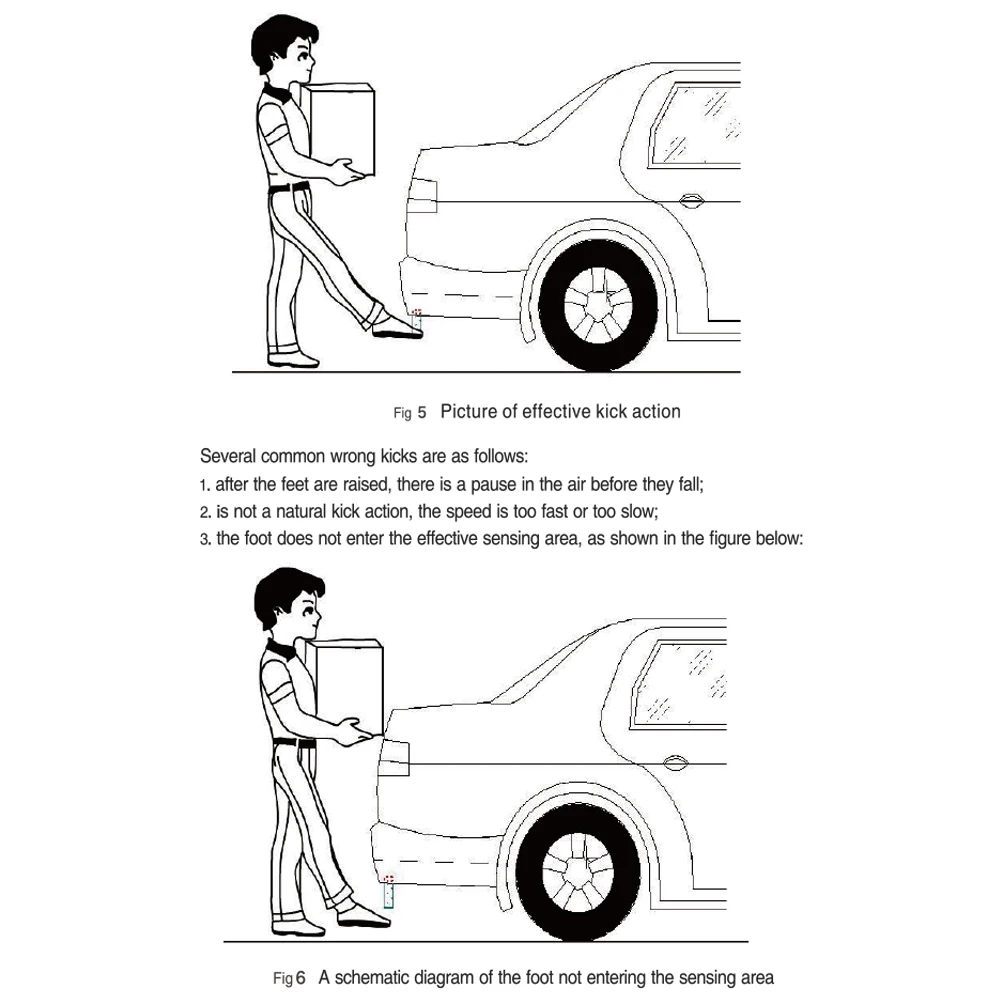 Fig 5 Picture of effective kick action

Several common wrong kicks are as follows:
1. after the feet are raised, there is a pause in the air before they fall;
2. is not a natural kick action, the speed is too fast or too slow;
3. the foot does not enter the effective sensing area, as shown in the figure below:

Fig 6 A schematic diagram of the foot not entering the sensing area