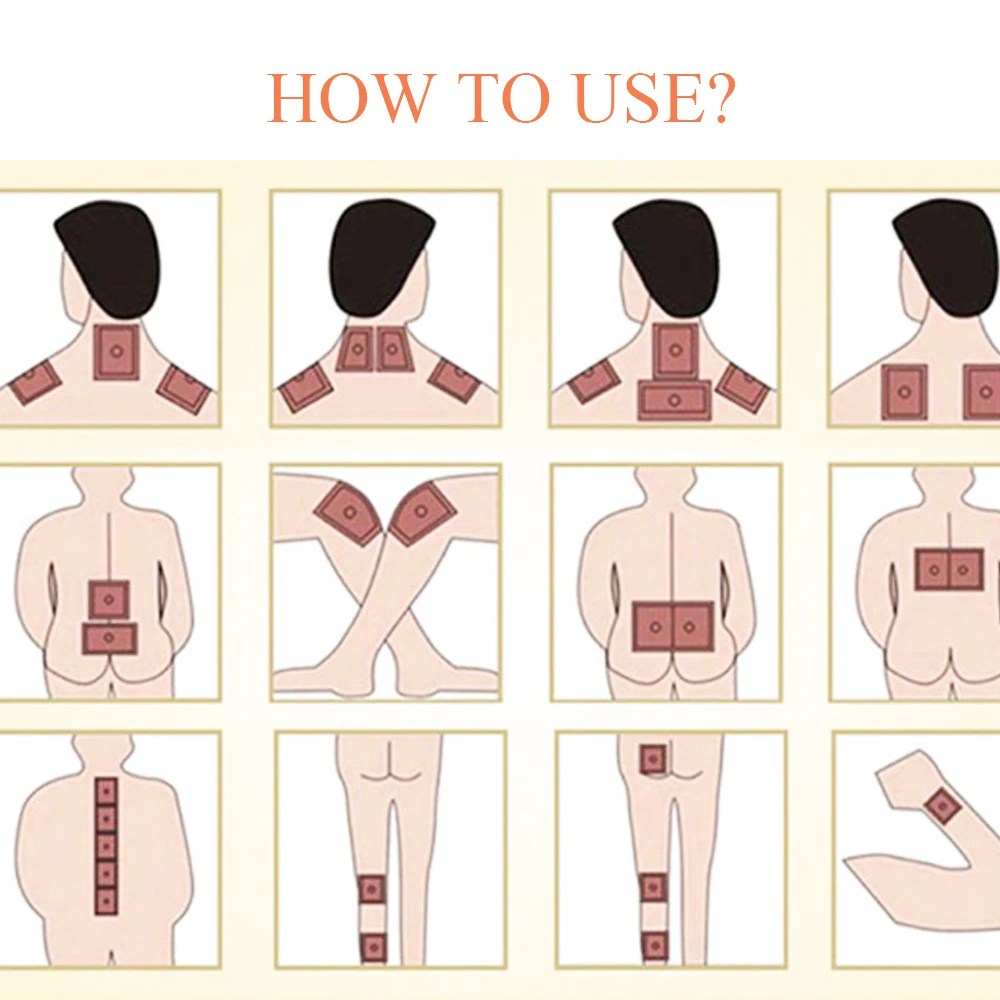 HOW TO USE?