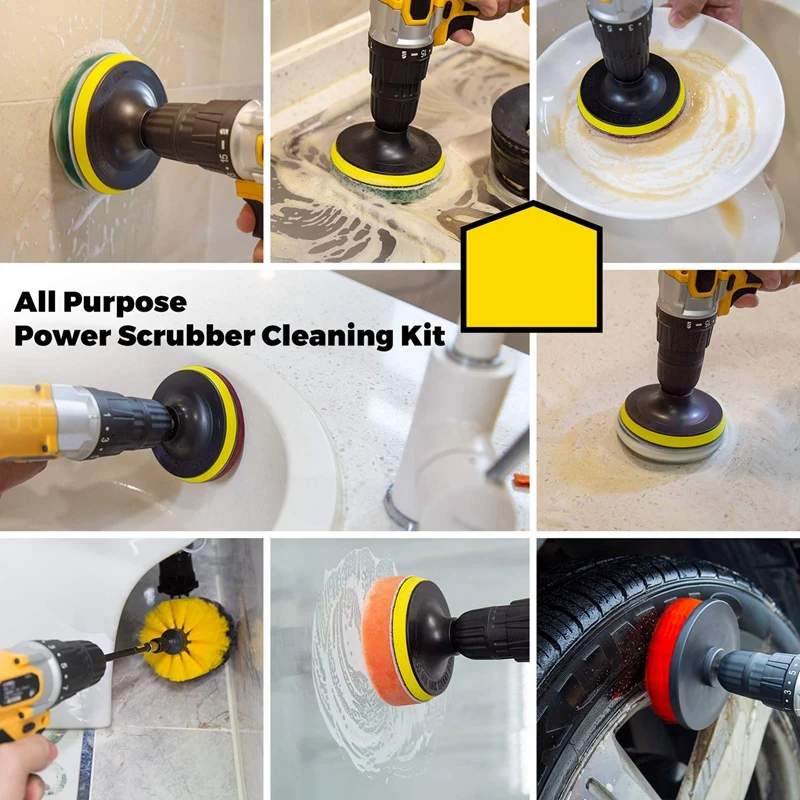 All Purpose
Power Scrubber Cleaning Kit