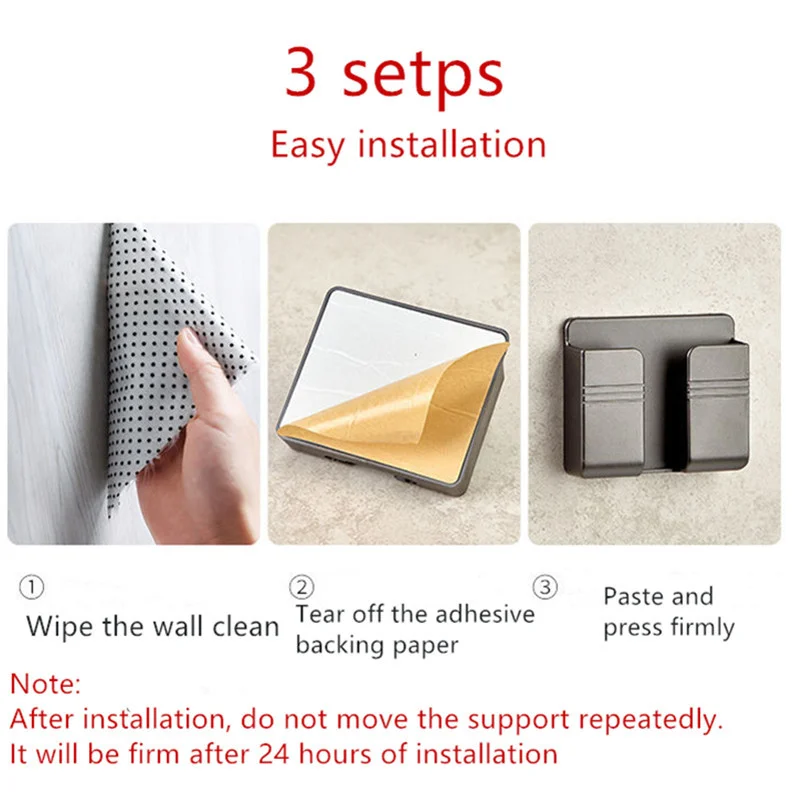 3 setps

Easy installation

①
Wipe the wall clean

②
Tear off the adhesive backing paper

③
Paste and press firmly

Note:
After installation, do not move the support repeatedly.
It will be firm after 24 hours of installation