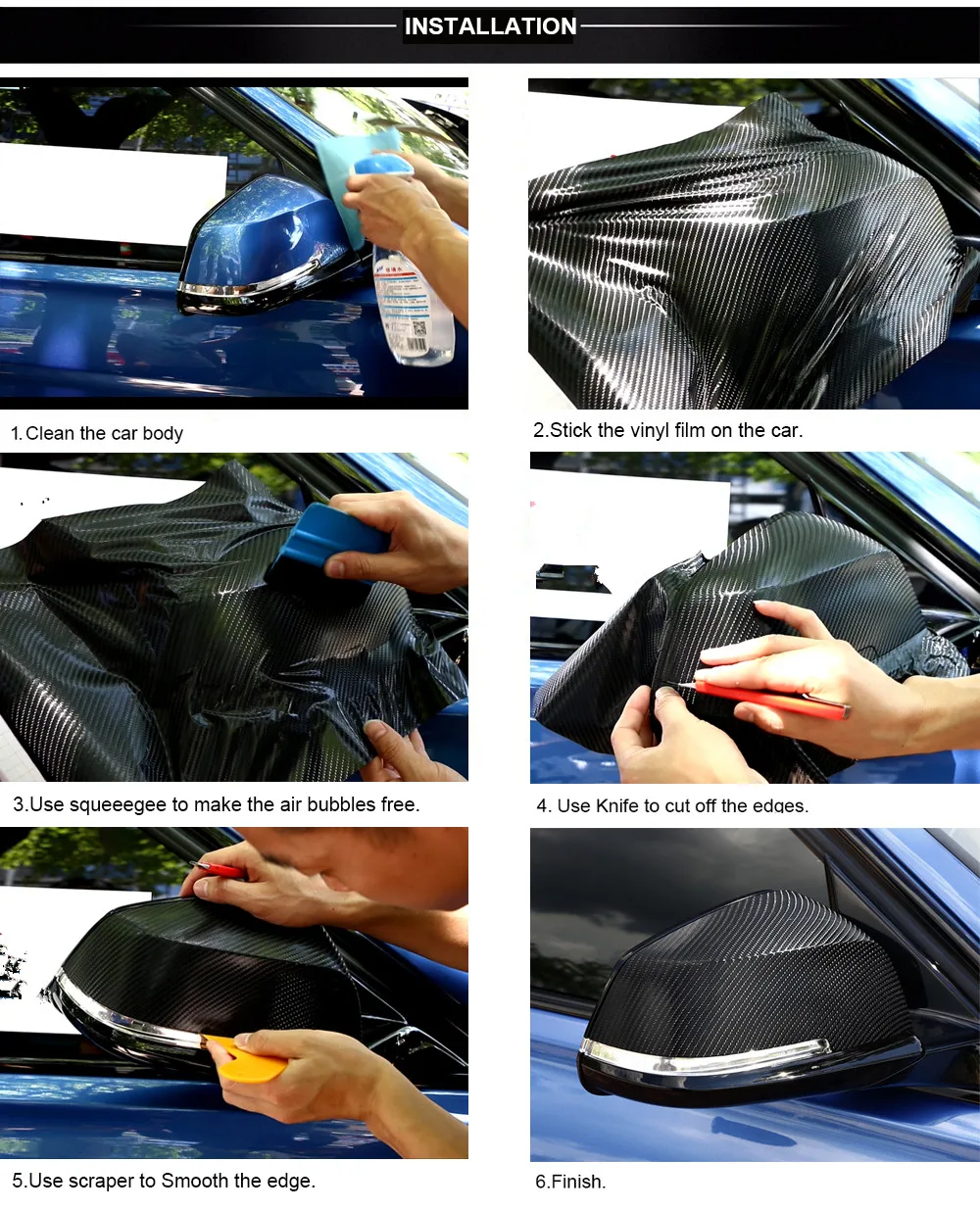 INSTALLATION

1.Clean the car body

2.Stick the vinyl film on the car.

3.Use squeeegee to make the air bubbles free.

4. Use Knife to cut off the edges.

5.Use scraper to Smooth the edge.

6.Finish.