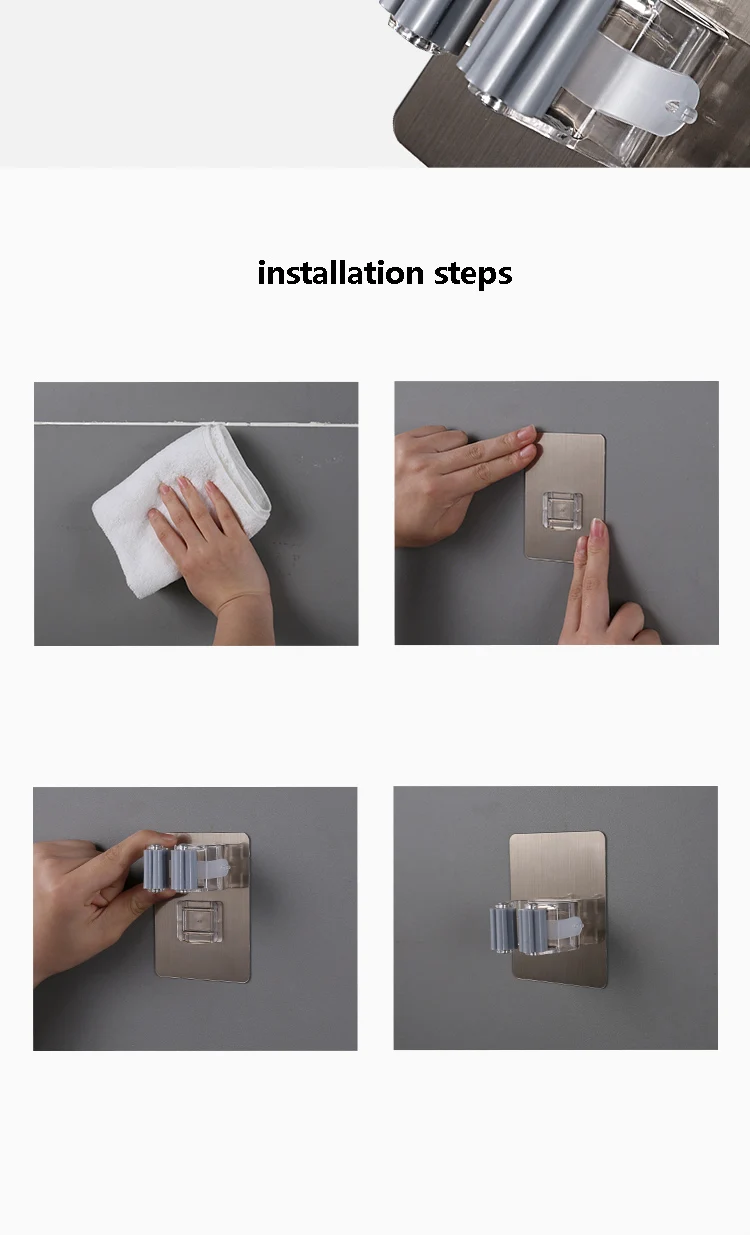 installation steps