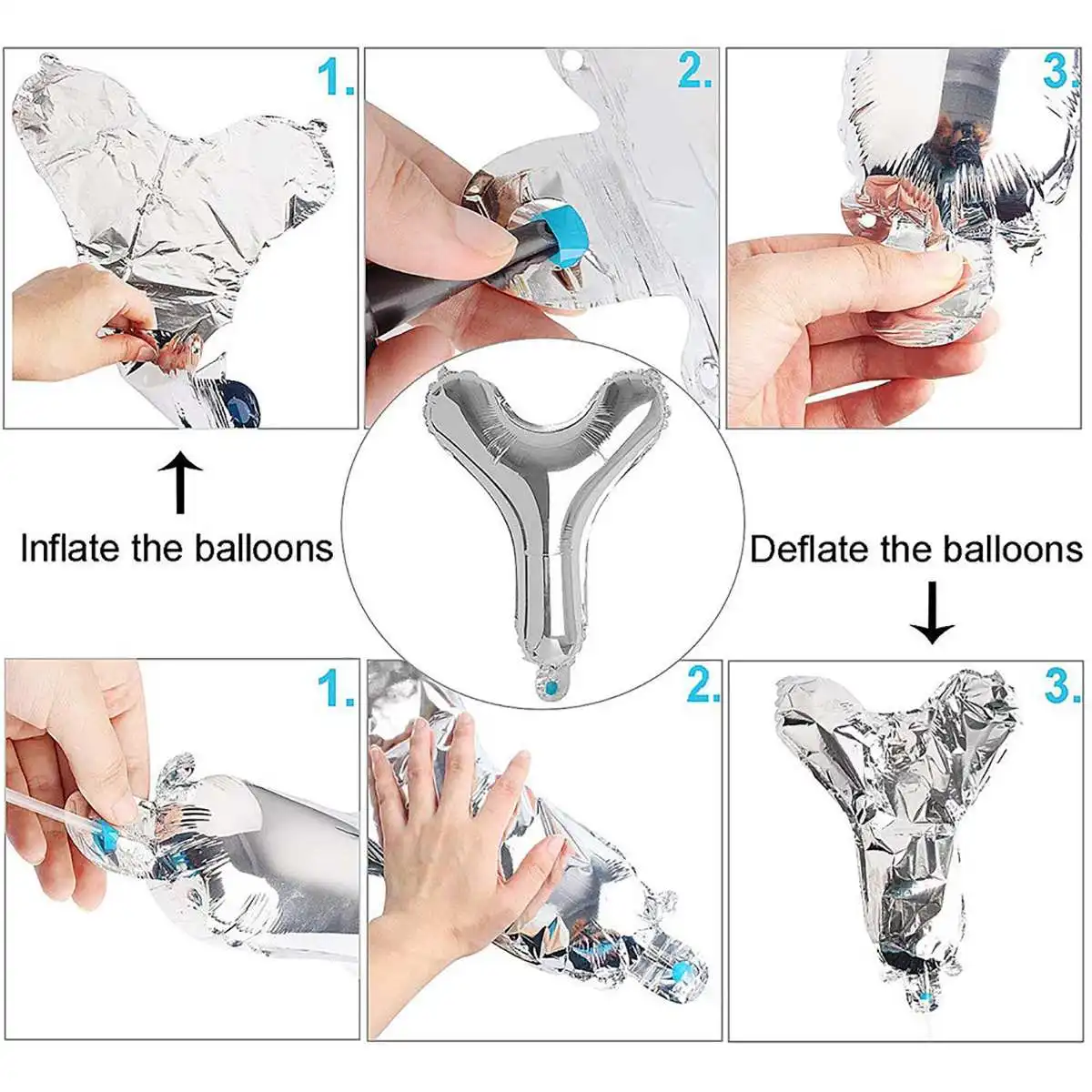 1.

2.

3.

Inflate the balloons

Deflate the balloons

1.

2.

3.