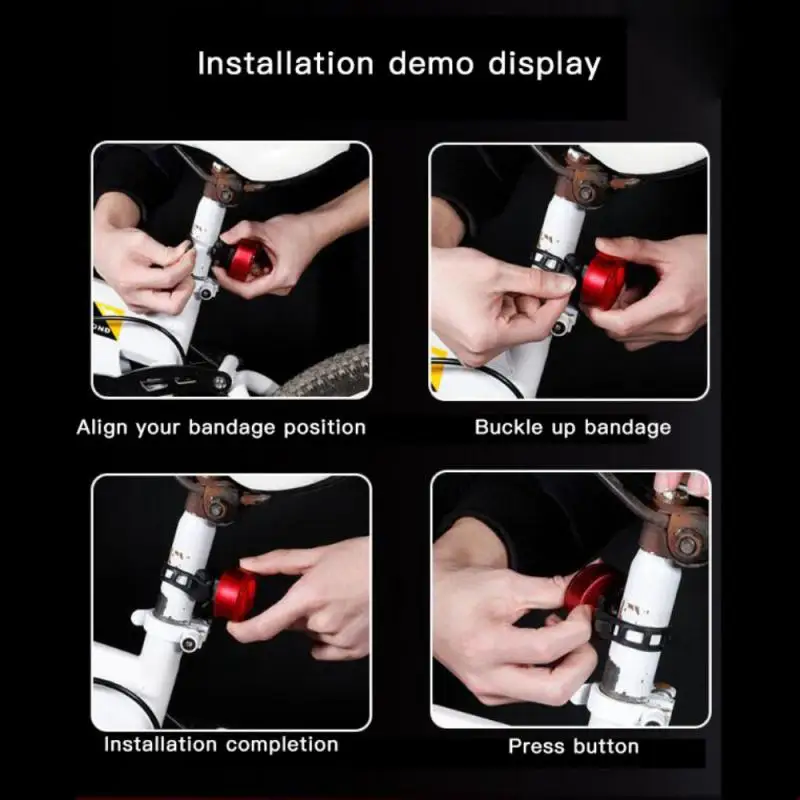 Installation demo display

Align your bandage position

Buckle up bandage

Installation completion

Press button