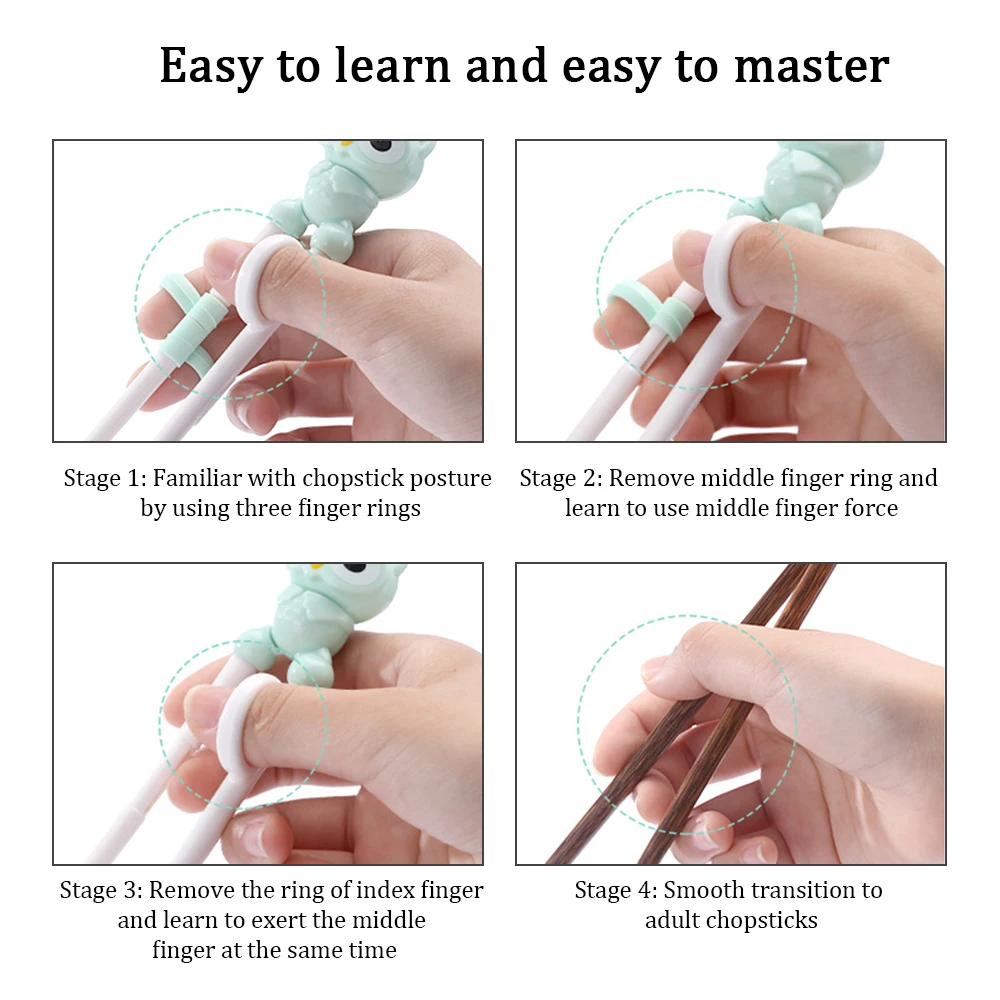 Easy to learn and easy to master

Stage 1: Familiar with chopstick posture by using three finger rings

Stage 2: Remove middle finger ring and learn to use middle finger force

Stage 3: Remove the ring of index finger and learn to exert the middle finger at the same time

Stage 4: Smooth transition to adult chopsticks