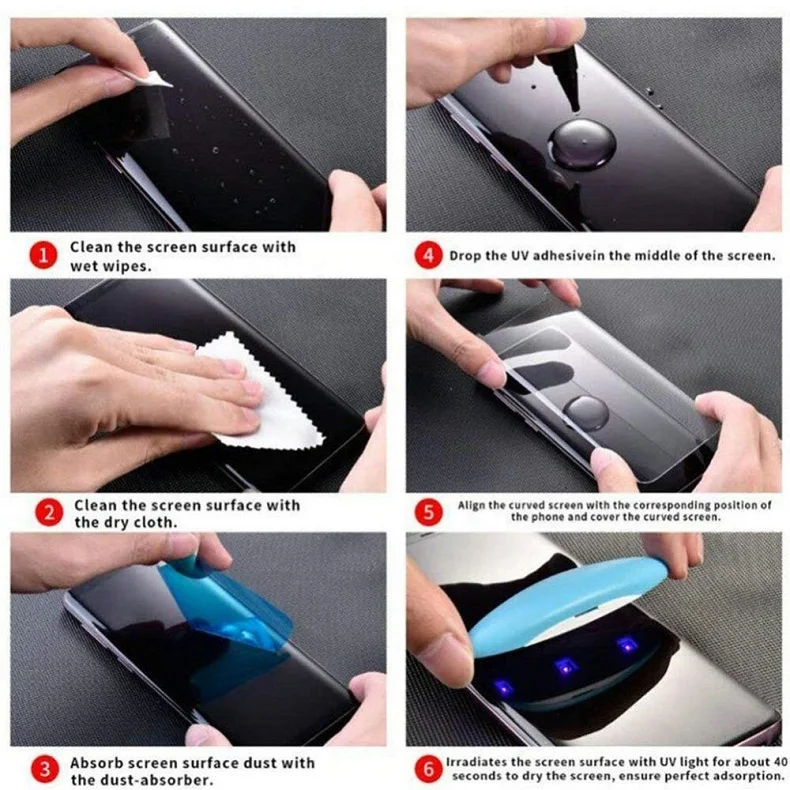 1 Clean the screen surface with wet wipes.

2 Clean the screen surface with the dry cloth.

3 Absorb screen surface dust with the dust-absorber.

4 Drop the UV adhesivein the middle of the screen.

5 Align the curved screen with the corresponding position of the phone and cover the curved screen.

6 Irradiates the screen surface with UV light for about 40 seconds to dry the screen, ensure perfect adsorption.