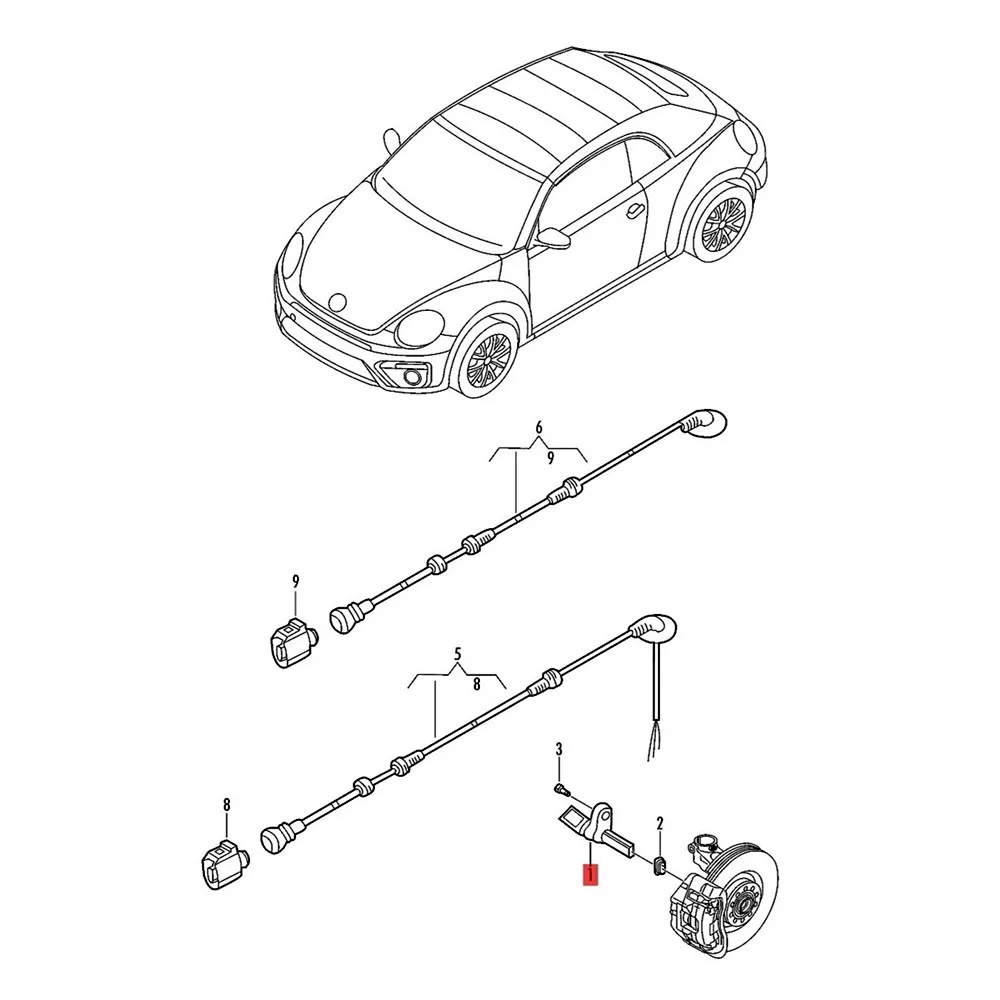 6
9
9
5
8
3
8
2
1