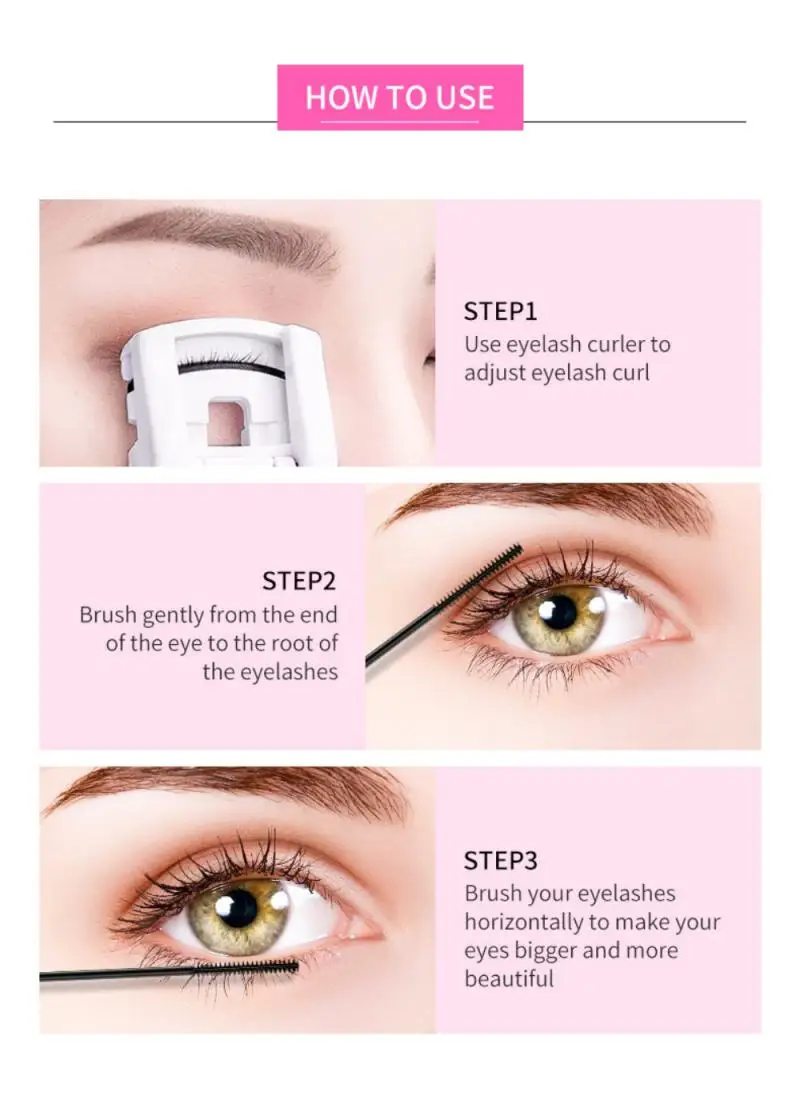 HOW TO USE

STEP1
Use eyelash curler to adjust eyelash curl

STEP2
Brush gently from the end of the eye to the root of the eyelashes

STEP3
Brush your eyelashes horizontally to make your eyes bigger and more beautiful