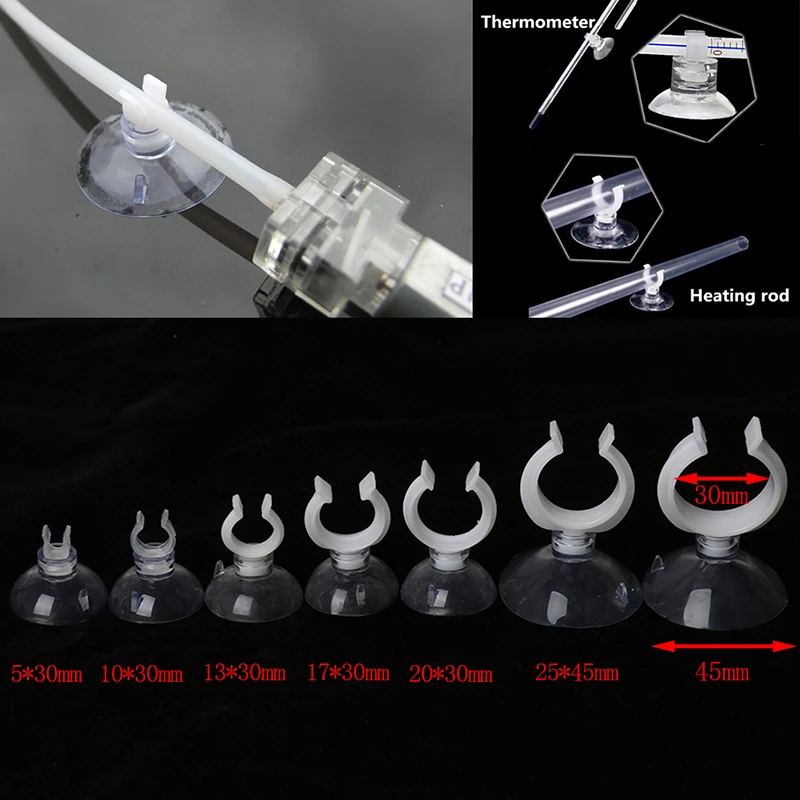 Thermometer

Heating rod

30mm

5*30mm 10*30mm 13*30mm 17*30mm 20*30mm 25*45mm 45mm