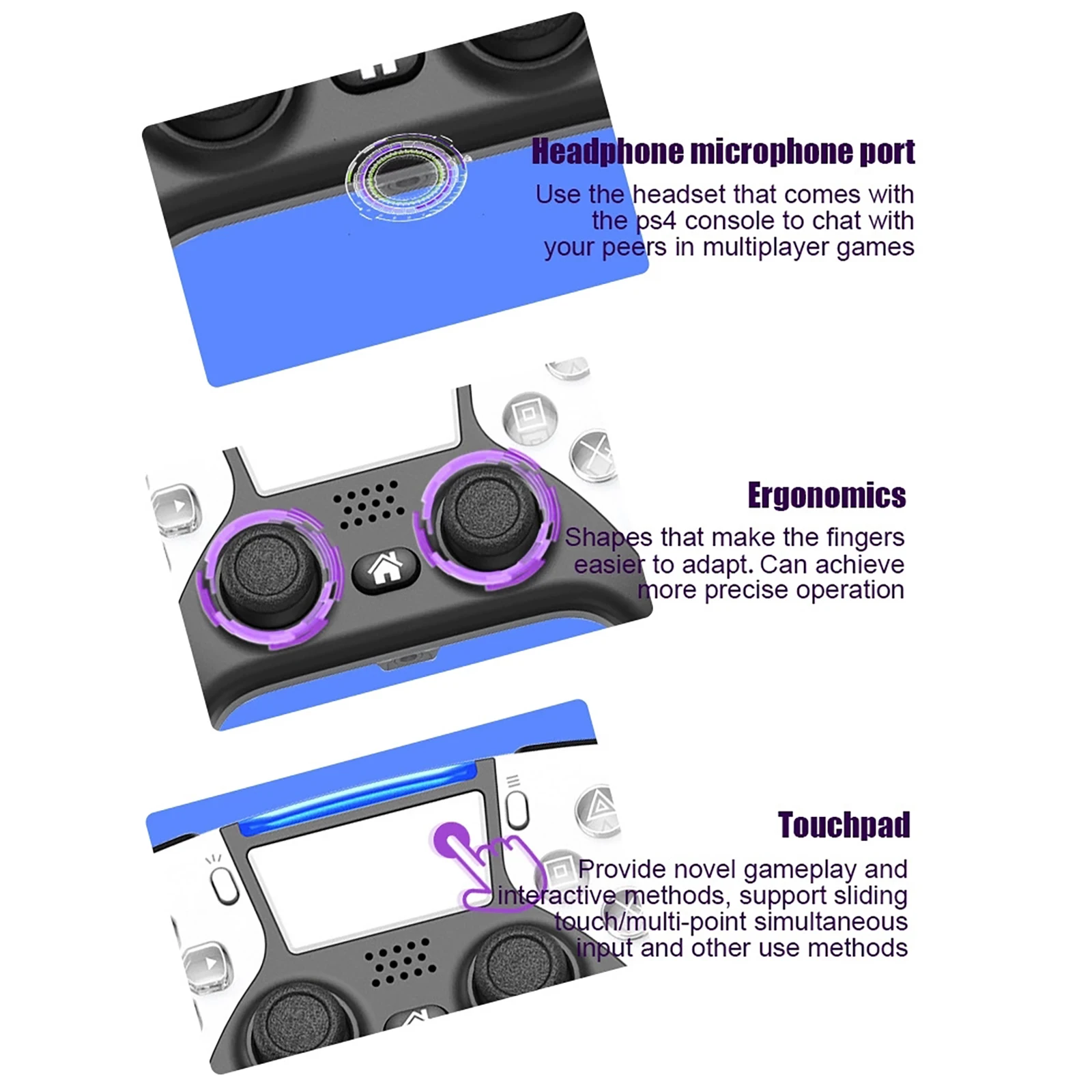 Headphone microphone port

Use the headset that comes with the ps4 console to chat with your peers in multiplayer games

Ergonomics

Shapes that make the fingers easier to adapt. Can achieve more precise operation

Touchpad

Provide novel gameplay and interactive methods, support sliding touch/multi-point simultaneous input and other use methods