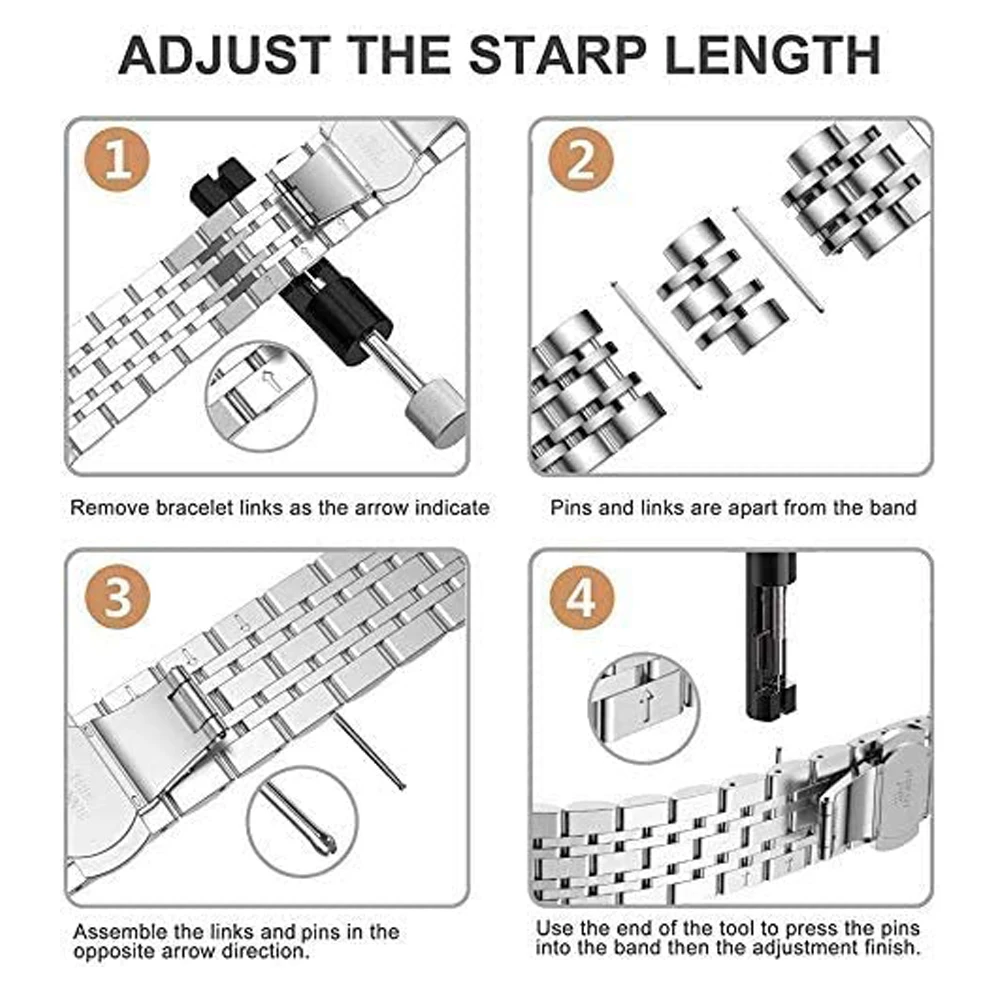 ADJUST THE STARP LENGTH

1

Remove bracelet links as the arrow indicate

2

Pins and links are apart from the band

3

Assemble the links and pins in the opposite arrow direction.

4

Use the end of the tool to press the pins into the band then the adjustment finish.