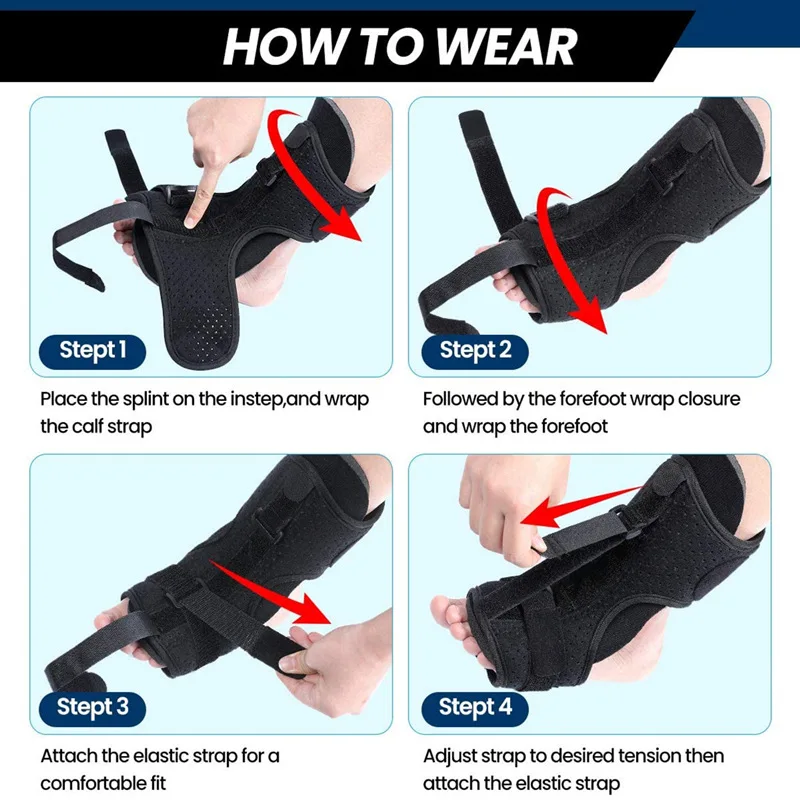 HOW TO WEAR

Stept 1

Place the splint on the instep,and wrap the calf strap

Stept 2

Followed by the forefoot wrap closure and wrap the forefoot

Stept 3

Attach the elastic strap for a comfortable fit

Stept 4

Adjust strap to desired tension then attach the elastic strap