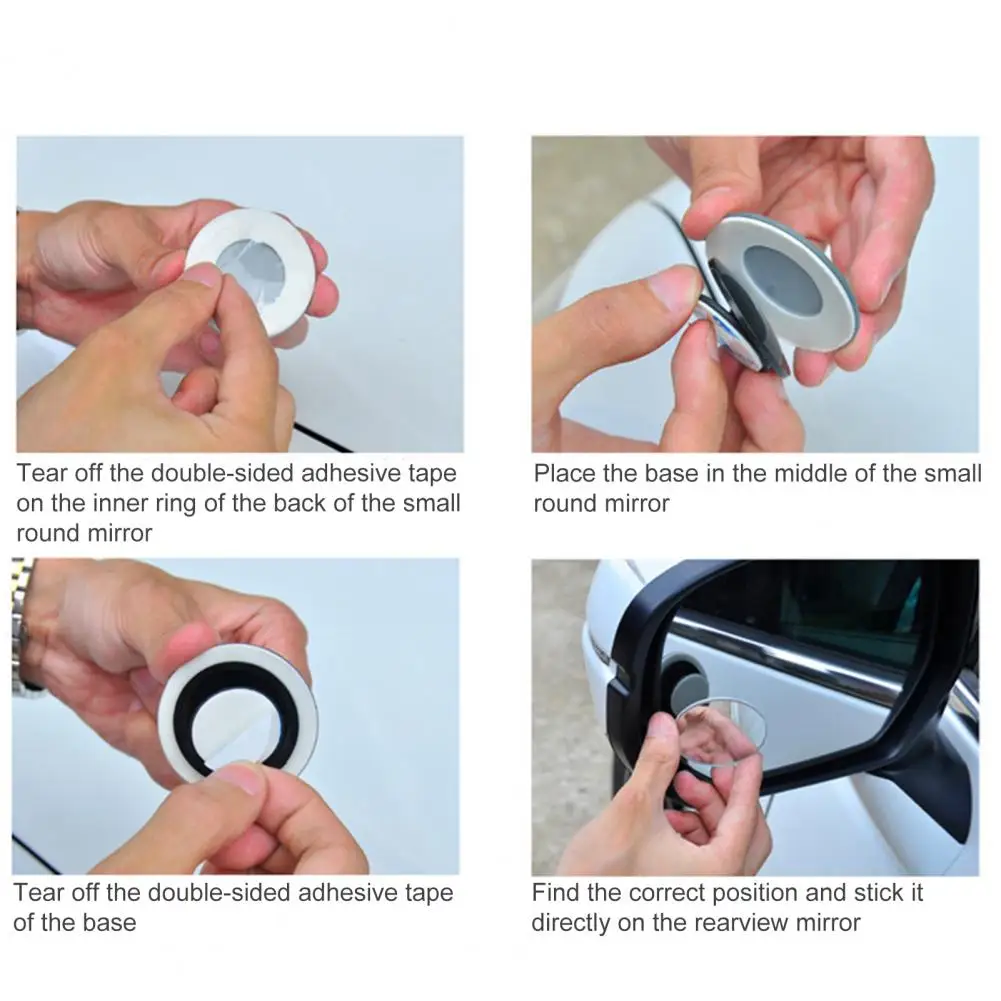 Tear off the double-sided adhesive tape on the inner ring of the back of the small round mirror

Place the base in the middle of the small round mirror

Tear off the double-sided adhesive tape of the base

Find the correct position and stick it directly on the rearview mirror