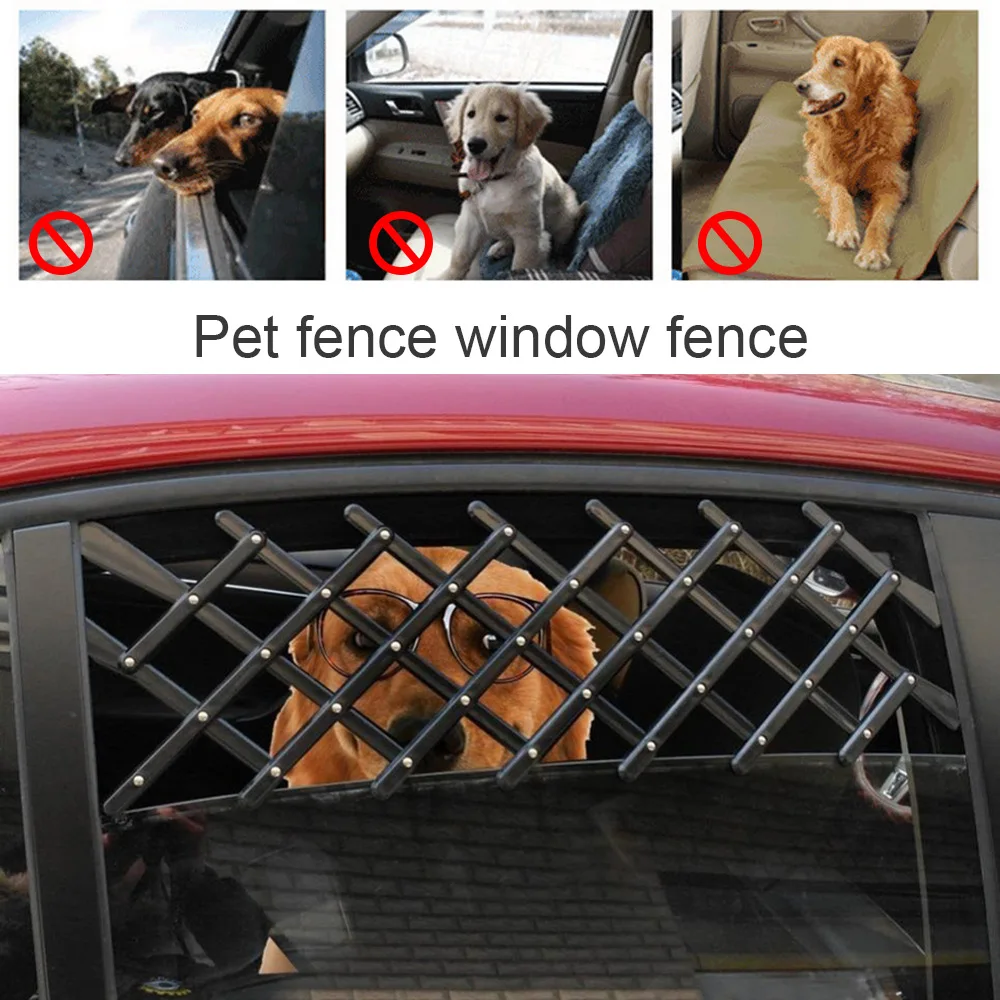 Pet fence window fence