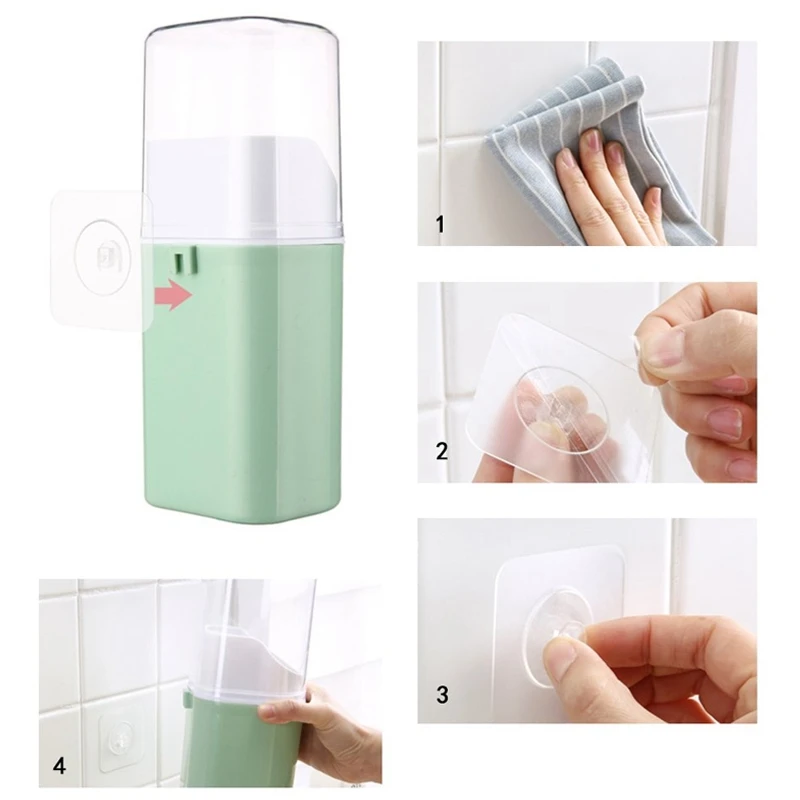 1

2

3

4