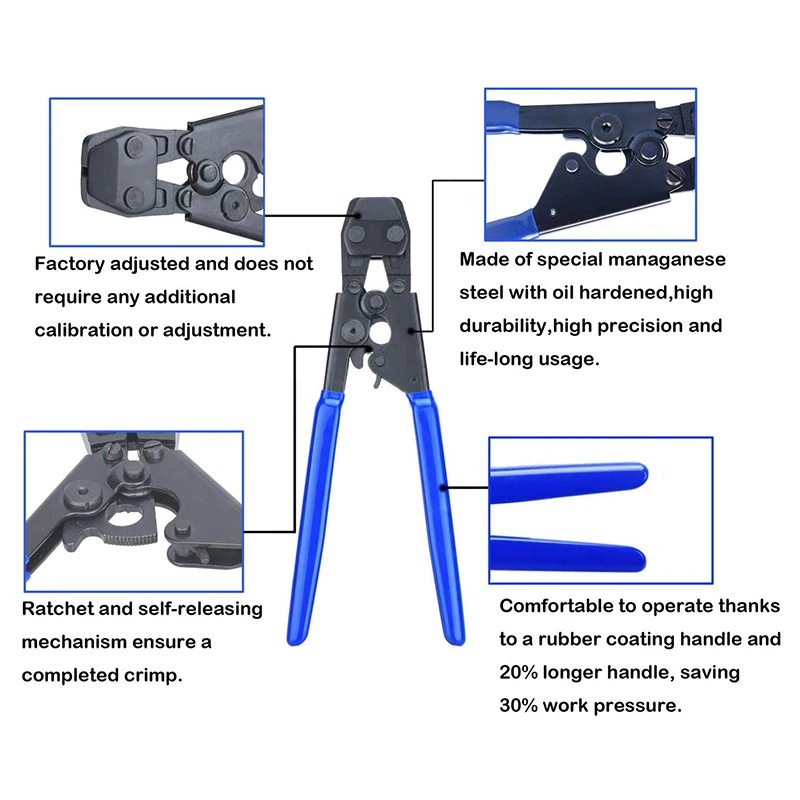 Factory adjusted and does not require any additional calibration or adjustment.

Made of special managanese steel with oil hardened,high durability,high precision and life-long usage.

Ratchet and self-releasing mechanism ensure a completed crimp.

Comfortable to operate thanks to a rubber coating handle and 20% longer handle, saving 30% work pressure.