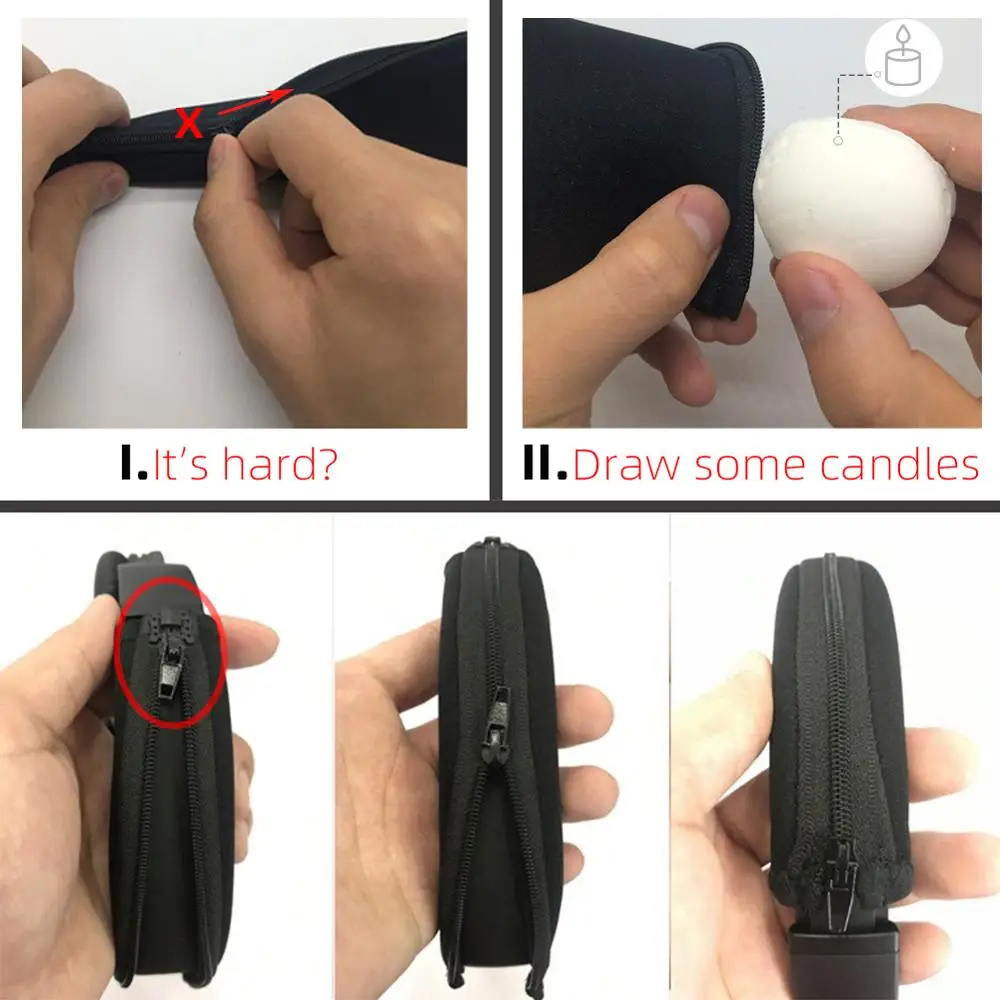 X

I.It's hard?

II.Draw some candles