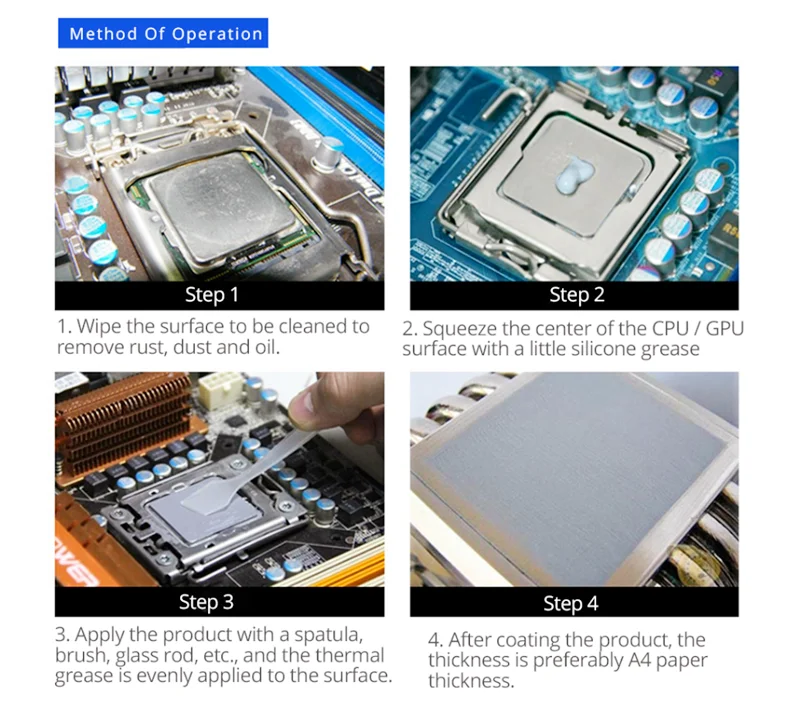 Method Of Operation

Step 1

1. Wipe the surface to be cleaned to remove rust, dust and oil.

Step 2

2. Squeeze the center of the CPU / GPU surface with a little silicone grease

Step 3

3. Apply the product with a spatula, brush, glass rod, etc., and the thermal grease is evenly applied to the surface.

Step 4

4. After coating the product, the thickness is preferably A4 paper thickness.