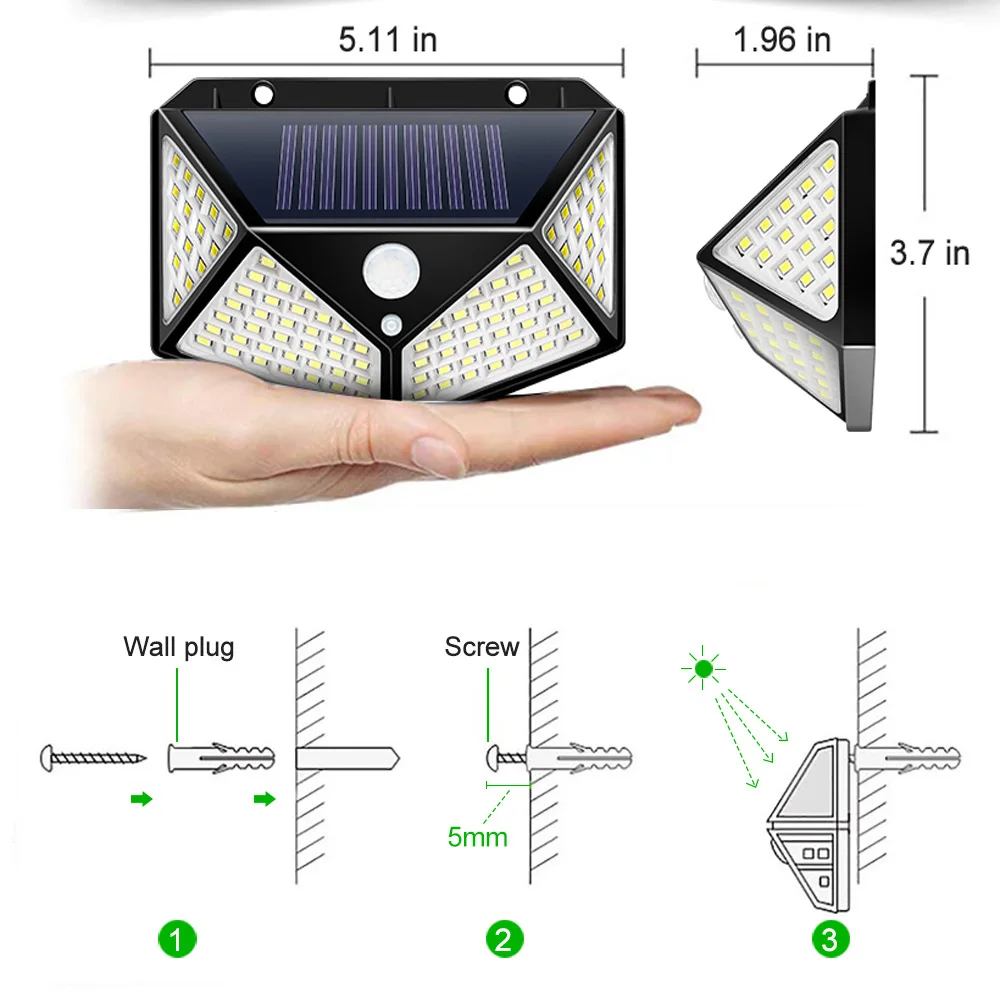 5.11 in

1.96 in

3.7 in

Wall plug

Screw

5mm

1

2

3