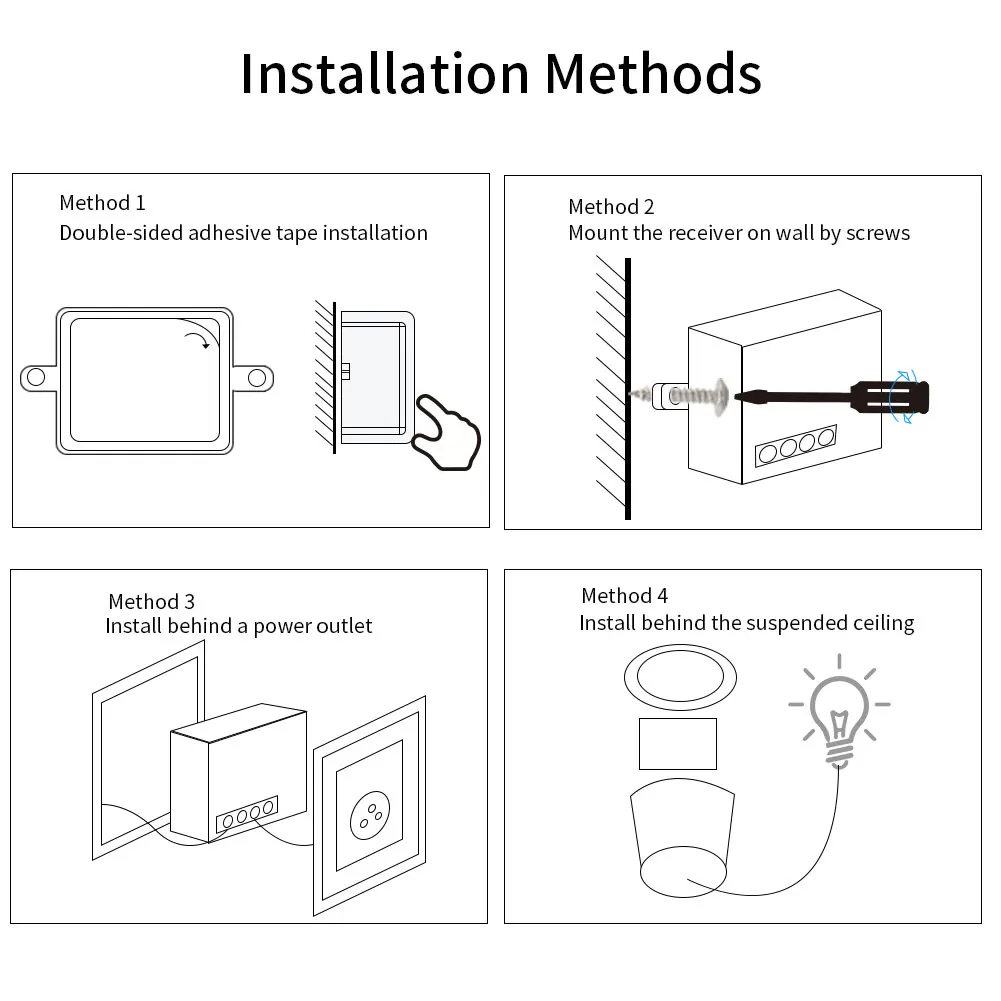 Installation Methods

Method 1
Double-sided adhesive tape installation

Method 2
Mount the receiver on wall by screws

Method 3
Install behind a power outlet

Method 4
Install behind the suspended ceiling