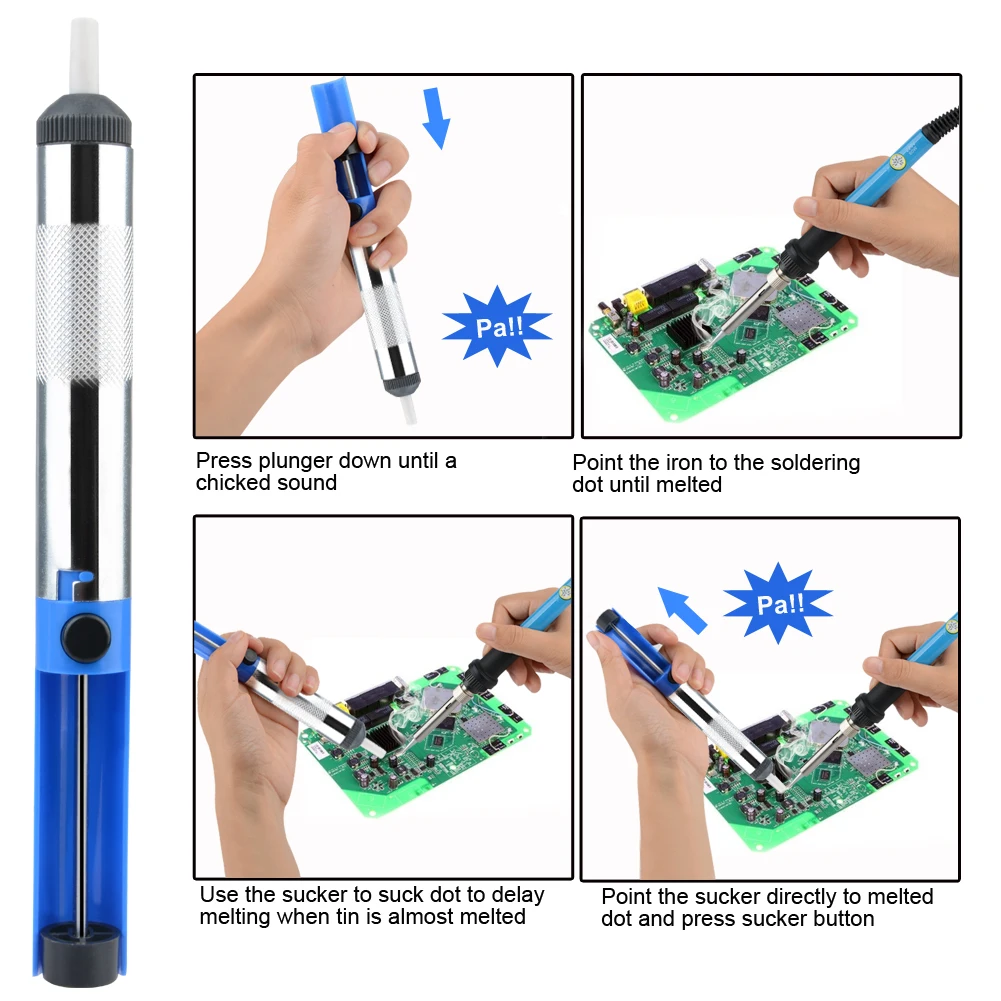 Pa!!

Press plunger down until a chicked sound

Point the iron to the soldering dot until melted

Pa!!

Use the sucker to suck dot to delay melting when tin is almost melted

Point the sucker directly to melted dot and press sucker button