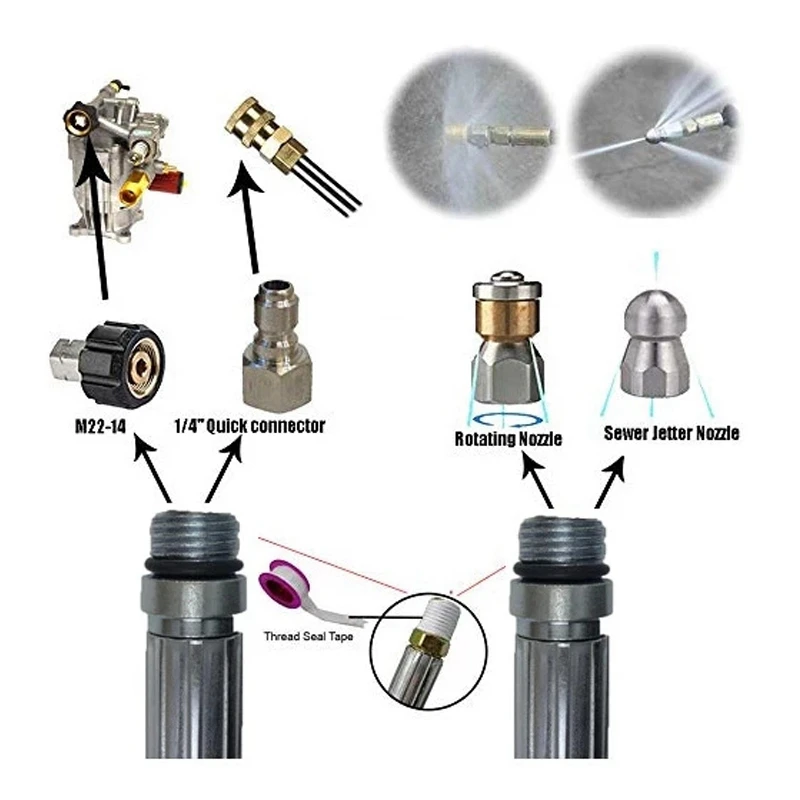 M22-14

1/4" Quick connector

Rotating Nozzle

Sewer Jetter Nozzle

Thread Seal Tape