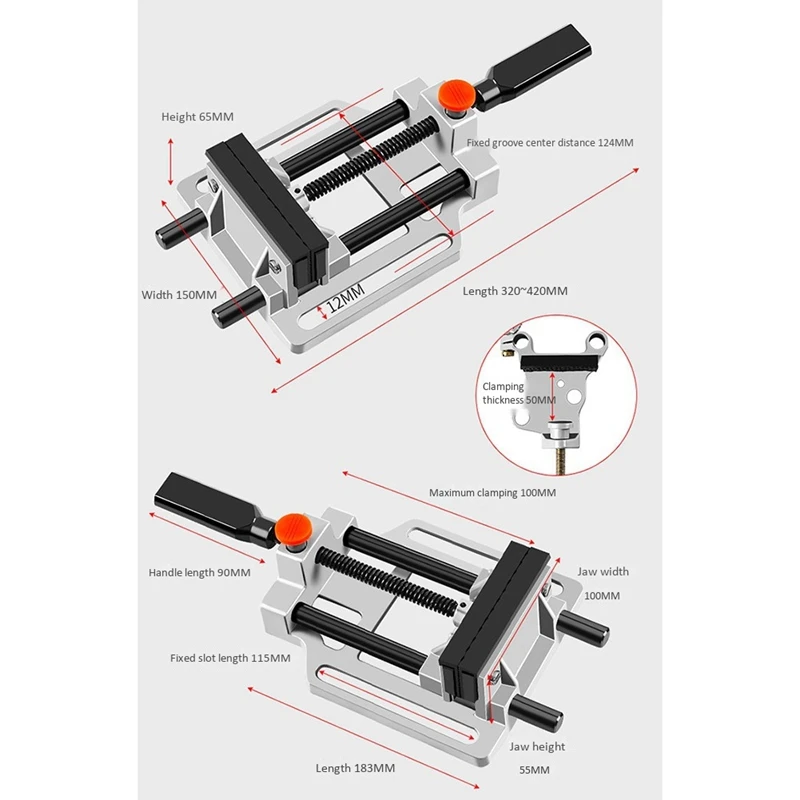 Height 65MM

Fixed groove center distance 124MM

Width 150MM

12MM

Length 320~420MM

Clamping thickness 50MM

Maximum clamping 100MM

Handle length 90MM

Jaw width 100MM

Fixed slot length 115MM

Jaw height 55MM

Length 183MM