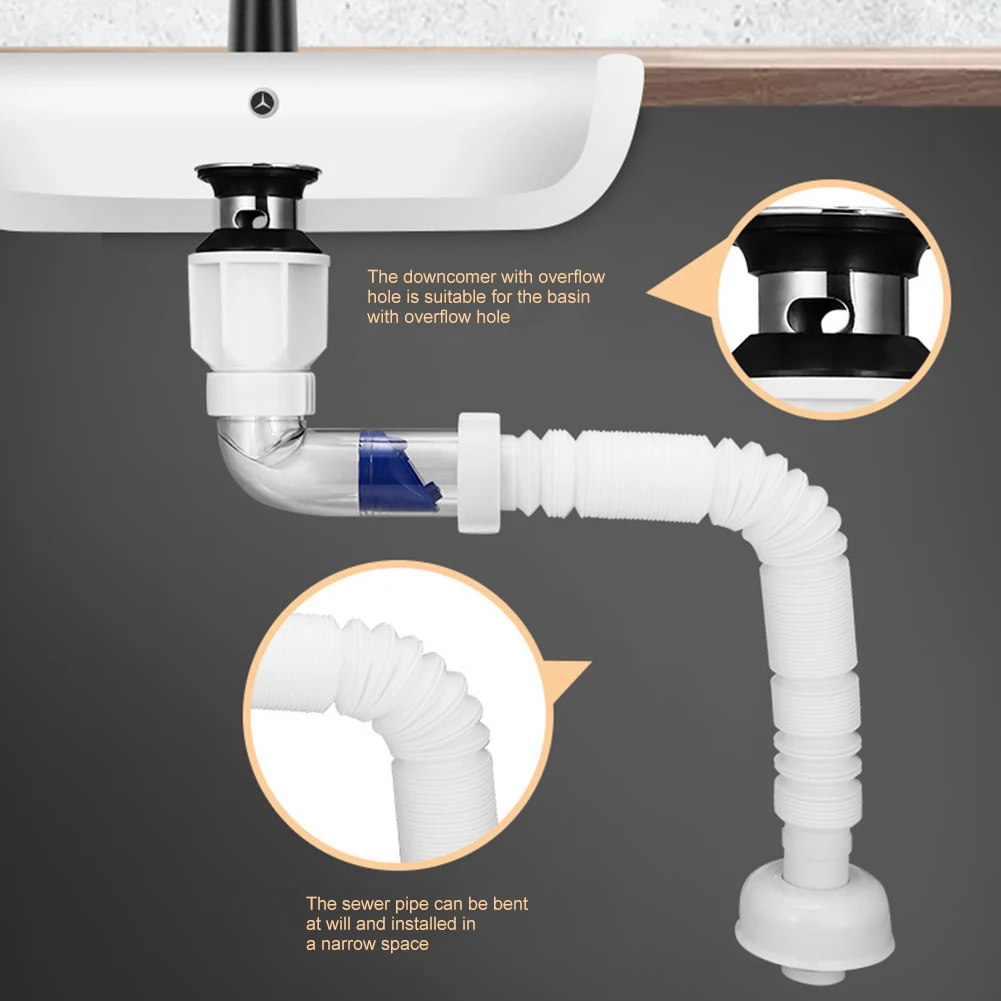 The downcomer with overflow hole is suitable for the basin with overflow hole

The sewer pipe can be bent at will and installed in a narrow space