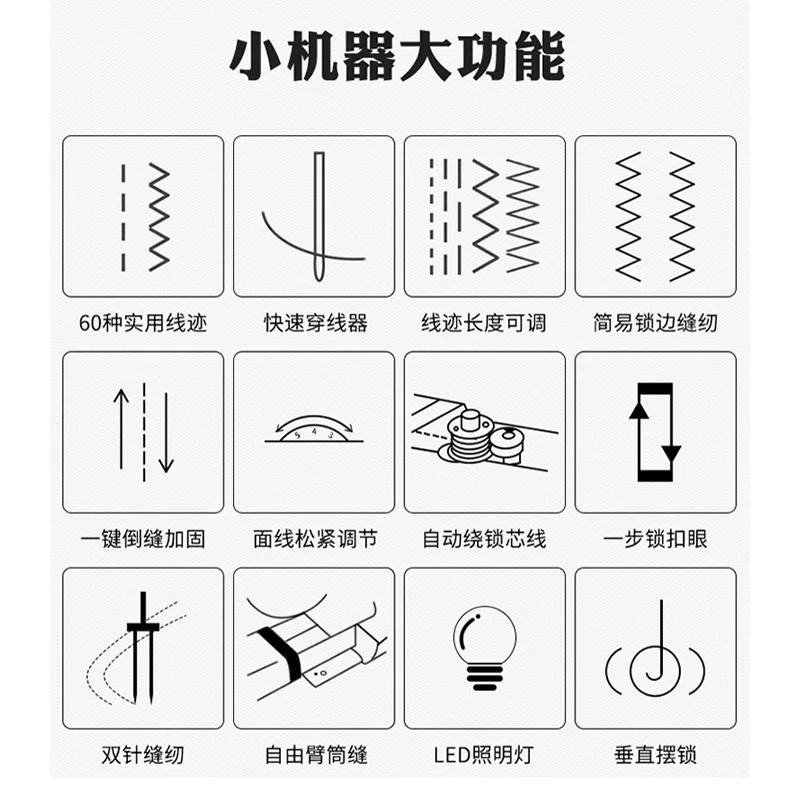 小机器大功能

60种实用线迹

快速穿线器

线迹长度可调

简易锁边缝纫

一键倒缝加固

5 4 3

面线松紧调节

自动绕锁芯线

一步锁扣眼

双针缝纫

自由臂筒缝

LED照明灯

垂直摆锁